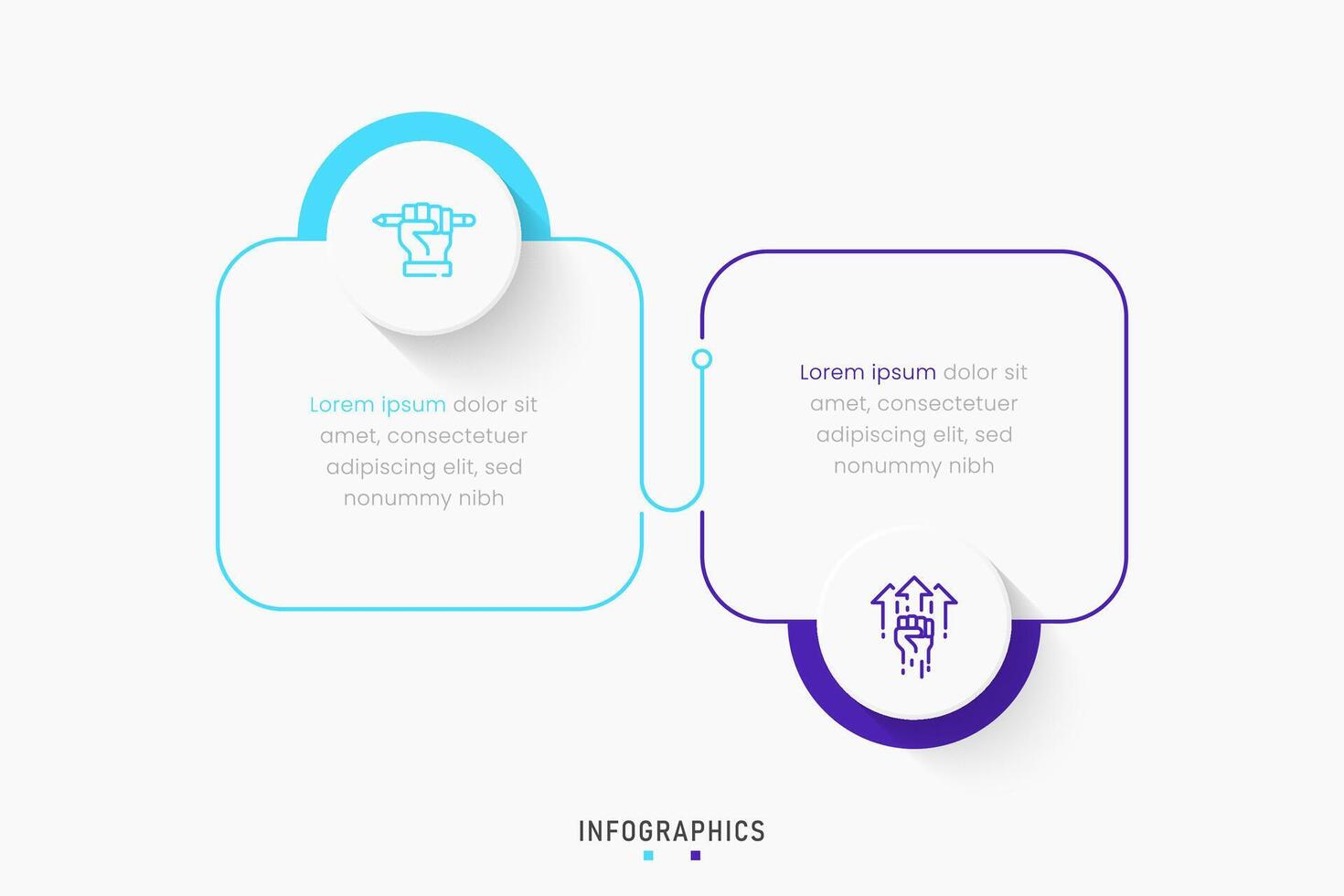 Lorem ipsum dolor sit amet, consectetuer adipiscing elit, sed nonummy nibh

Lorem ipsum dolor sit amet, consectetuer adipiscing elit, sed nonummy nibh

INFOGRAPHICS