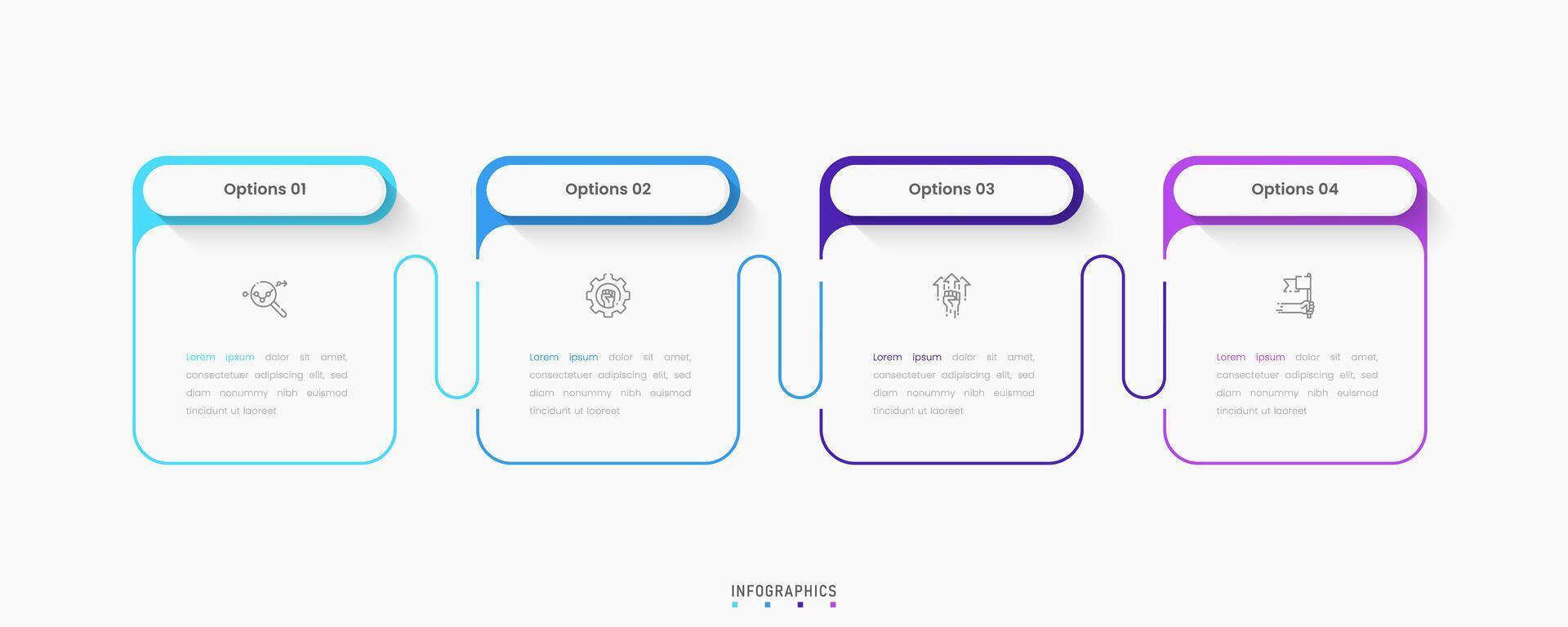 Options 01

Lorem ipsum dolor sit amet, consectetuer adipiscing elit, sed diam nonummy nibh euismod tincidunt ut laoreet

Options 02

Lorem ipsum dolor sit amet, consectetuer adipiscing elit, sed diam nonummy nibh euismod tincidunt ut laoreet

Options 03

Lorem ipsum dolor sit amet, consectetuer adipiscing elit, sed diam nonummy nibh euismod tincidunt ut laoreet

Options 04

Lorem ipsum dolor sit amet, consectetuer adipiscing elit, sed diam nonummy nibh euismod tincidunt ut laoreet

INFOGRAPHICS