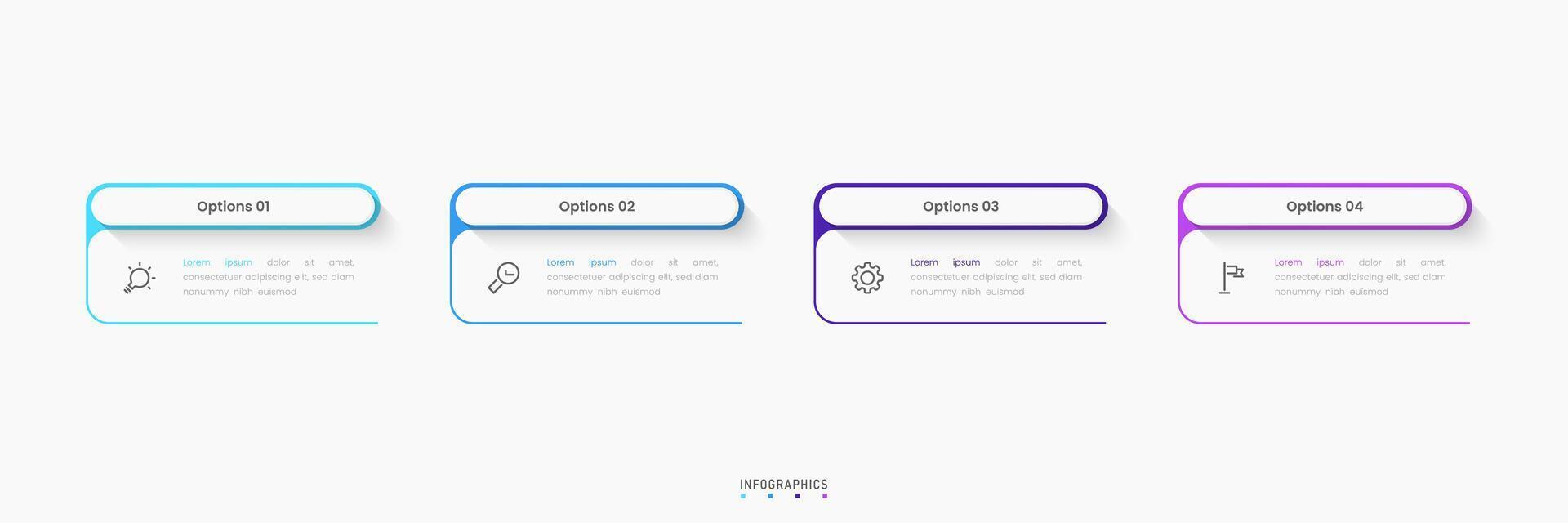 Options 01

Lorem ipsum dolor sit amet, consectetuer adipiscing elit, sed diam nonummy nibh euismod

Options 02

Lorem ipsum dolor sit amet, consectetuer adipiscing elit, sed diam nonummy nibh euismod

Options 03

Lorem ipsum dolor sit amet, consectetuer adipiscing elit, sed diam nonummy nibh euismod

Options 04

Lorem ipsum dolor sit amet, consectetuer adipiscing elit, sed diam nonummy nibh euismod

INFOGRAPHICS