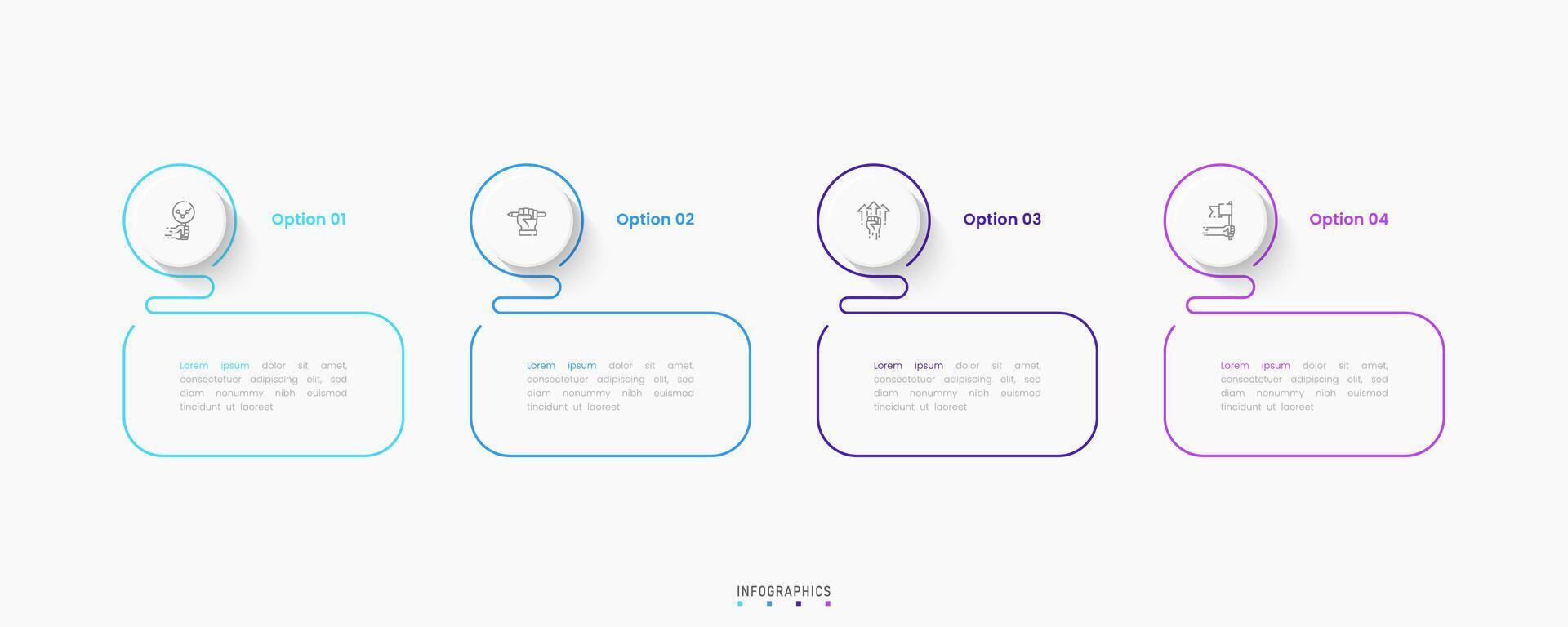 Option 01

Lorem ipsum dolor sit amet, consectetuer adipiscing elit, sed diam nonummy nibh euismod tincidunt ut laoreet

Option 02

Lorem ipsum dolor sit amet, consectetuer adipiscing elit, sed diam nonummy nibh euismod tincidunt ut laoreet

Option 03

Lorem ipsum dolor sit amet, consectetuer adipiscing elit, sed diam nonummy nibh euismod tincidunt ut laoreet

Option 04

Lorem ipsum dolor sit amet, consectetuer adipiscing elit, sed diam nonummy nibh euismod tincidunt ut laoreet

INFOGRAPHICS