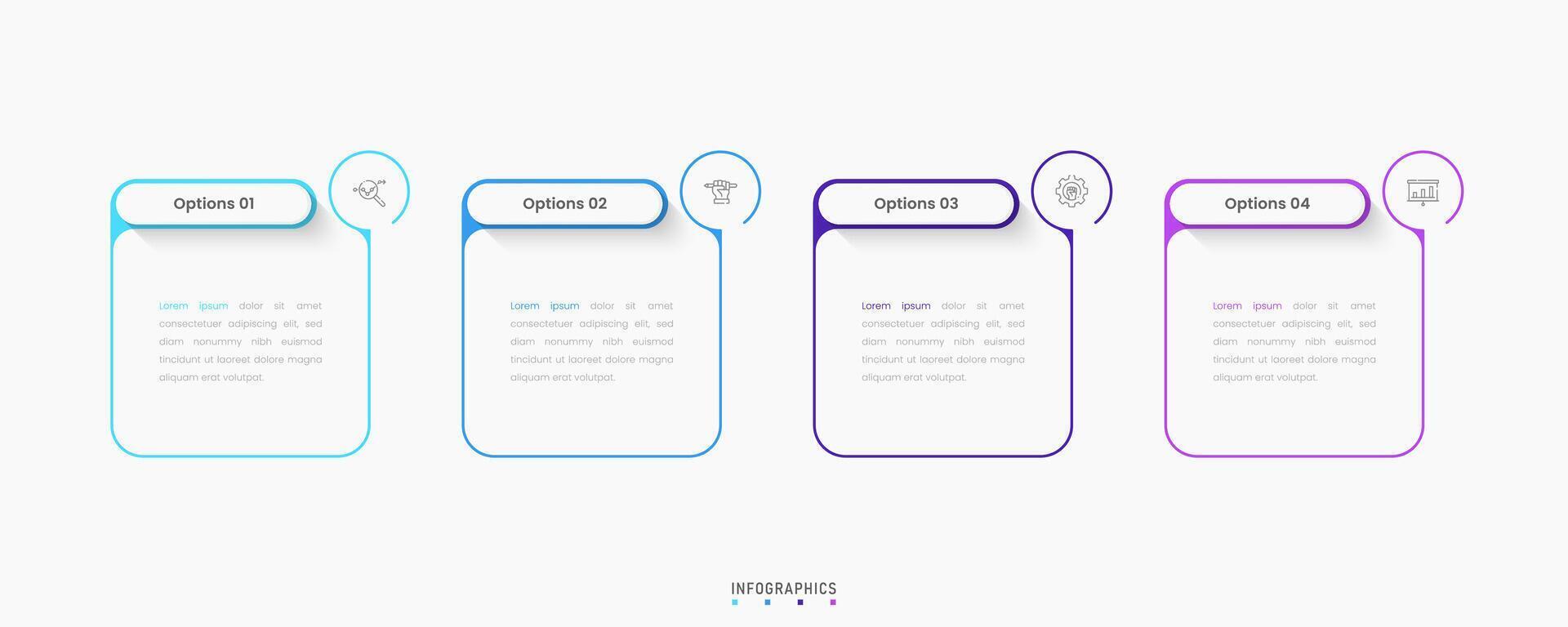 Options 01

Lorem ipsum dolor sit amet consectetuer adipiscing elit, sed diam nonummy nibh euismod tincidunt ut laoreet dolore magna aliquam erat volutpat.

Options 02

Lorem ipsum dolor sit amet consectetuer adipiscing elit, sed diam nonummy nibh euismod tincidunt ut laoreet dolore magna aliquam erat volutpat.

Options 03

Lorem ipsum dolor sit amet consectetuer adipiscing elit, sed diam nonummy nibh euismod tincidunt ut laoreet dolore magna aliquam erat volutpat.

Options 04

Lorem ipsum dolor sit amet consectetuer adipiscing elit, sed diam nonummy nibh euismod tincidunt ut laoreet dolore magna aliquam erat volutpat.

INFOGRAPHICS