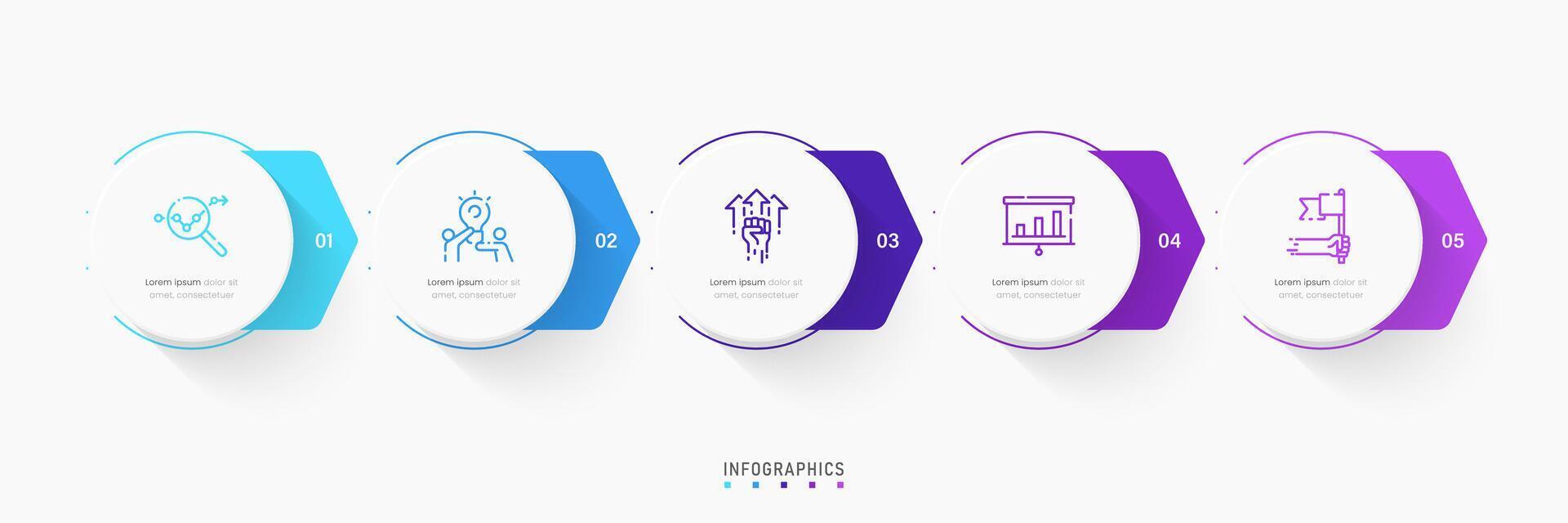 Lorem ipsum dolor sit amet, consectetuer

01

Lorem ipsum dolor sit amet, consectetuer

02

Lorem ipsum dolor sit amet, consectetuer

03

Lorem ipsum dolor sit amet, consectetuer

04

Lorem ipsum dolor sit amet, consectetuer

05

INFOGRAPHICS