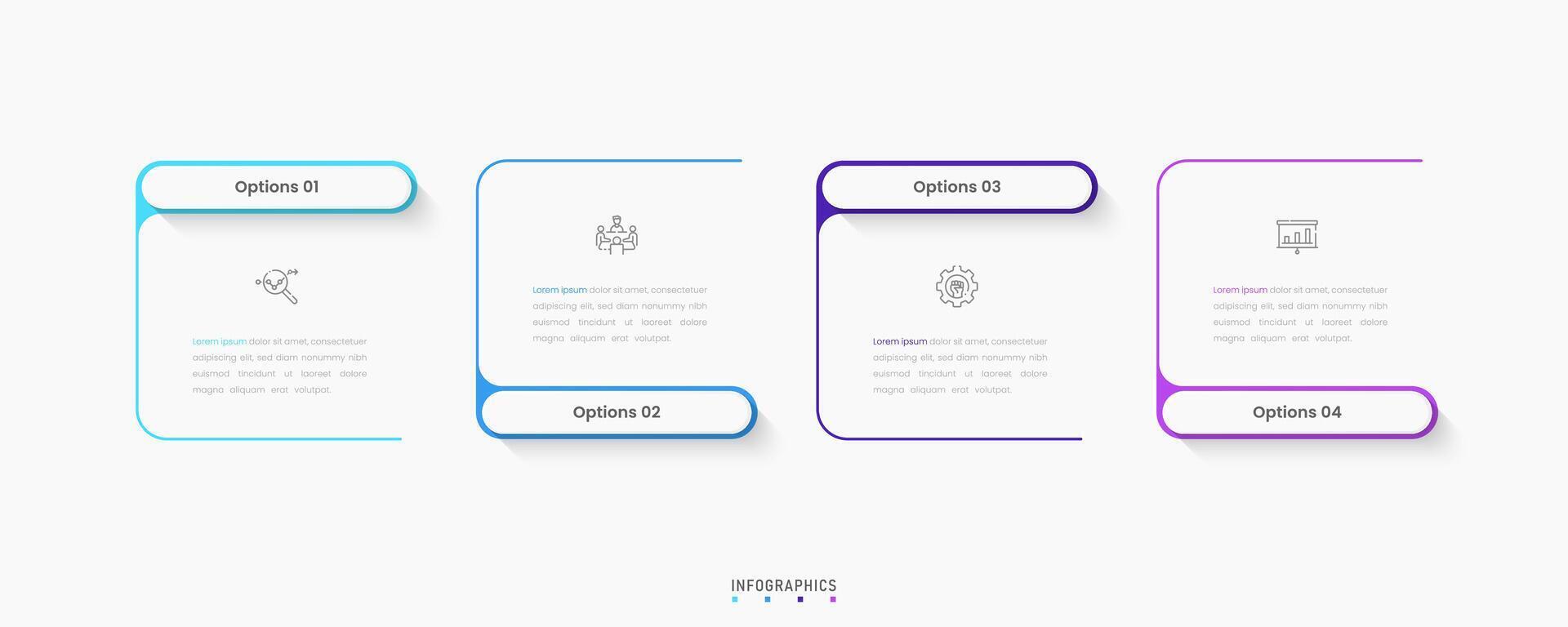 Options 01

Lorem ipsum dolor sit amet, consectetuer adipiscing elit, sed diam nonummy nibh euismod tincidunt ut laoreet dolore magna aliquam erat volutpat.

Lorem ipsum dolor sit amet, consectetuer adipiscing elit, sed diam nonummy nibh euismod tincidunt ut laoreet dolore magna aliquam erat volutpat.

Options 02

Options 03

Lorem ipsum dolor sit amet, consectetuer adipiscing elit, sed diam nonummy nibh euismod tincidunt ut laoreet dolore magna aliquam erat volutpat.

Lorem ipsum dolor sit amet, consectetuer adipiscing elit, sed diam nonummy nibh euismod tincidunt ut laoreet dolore magna aliquam erat volutpat.

Options 04

INFOGRAPHICS