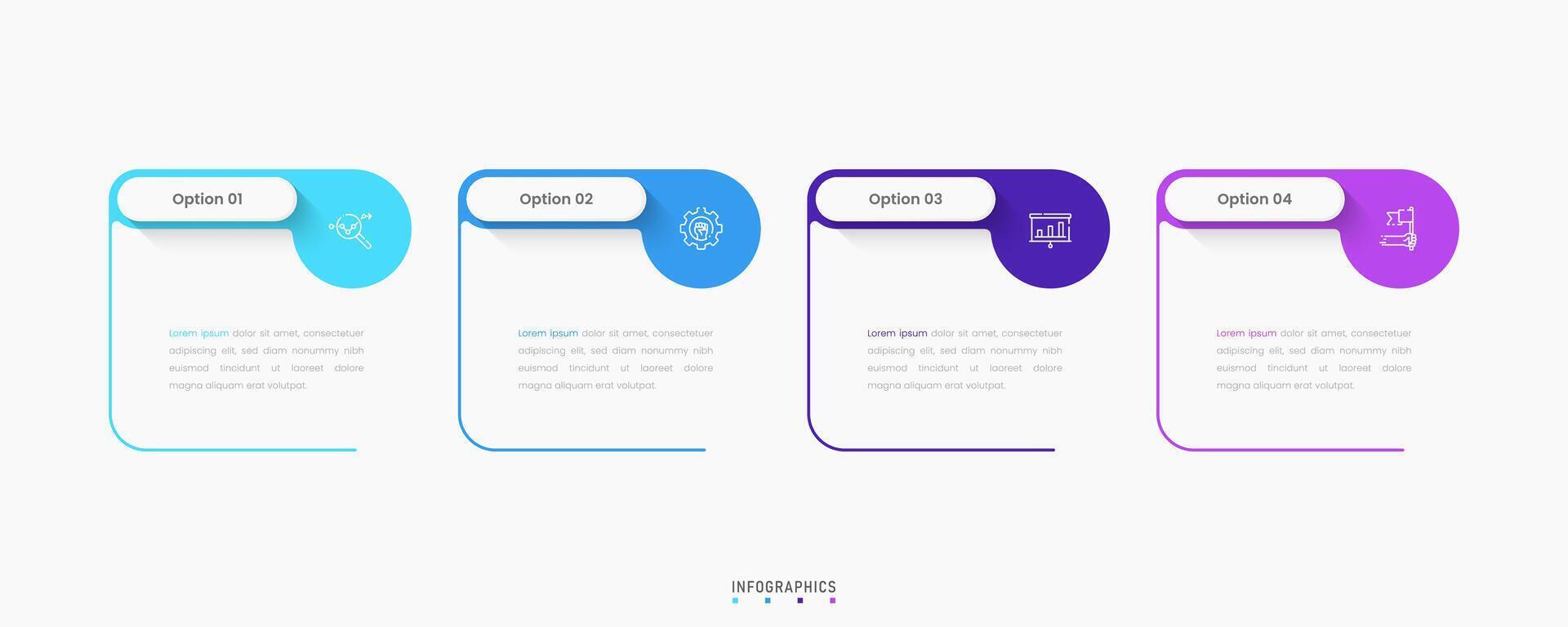 Option 01

Lorem ipsum dolor sit amet, consectetuer adipiscing elit, sed diam nonummy nibh euismod tincidunt ut laoreet dolore magna aliquam erat volutpat.

Option 02

Lorem ipsum dolor sit amet, consectetuer adipiscing elit, sed diam nonummy nibh euismod tincidunt ut laoreet dolore magna aliquam erat volutpat.

Option 03

Lorem ipsum dolor sit amet, consectetuer adipiscing elit, sed diam nonummy nibh euismod tincidunt ut laoreet dolore magna aliquam erat volutpat.

Option 04

Lorem ipsum dolor sit amet, consectetuer adipiscing elit, sed diam nonummy nibh euismod tincidunt ut laoreet dolore magna aliquam erat volutpat.

INFOGRAPHICS