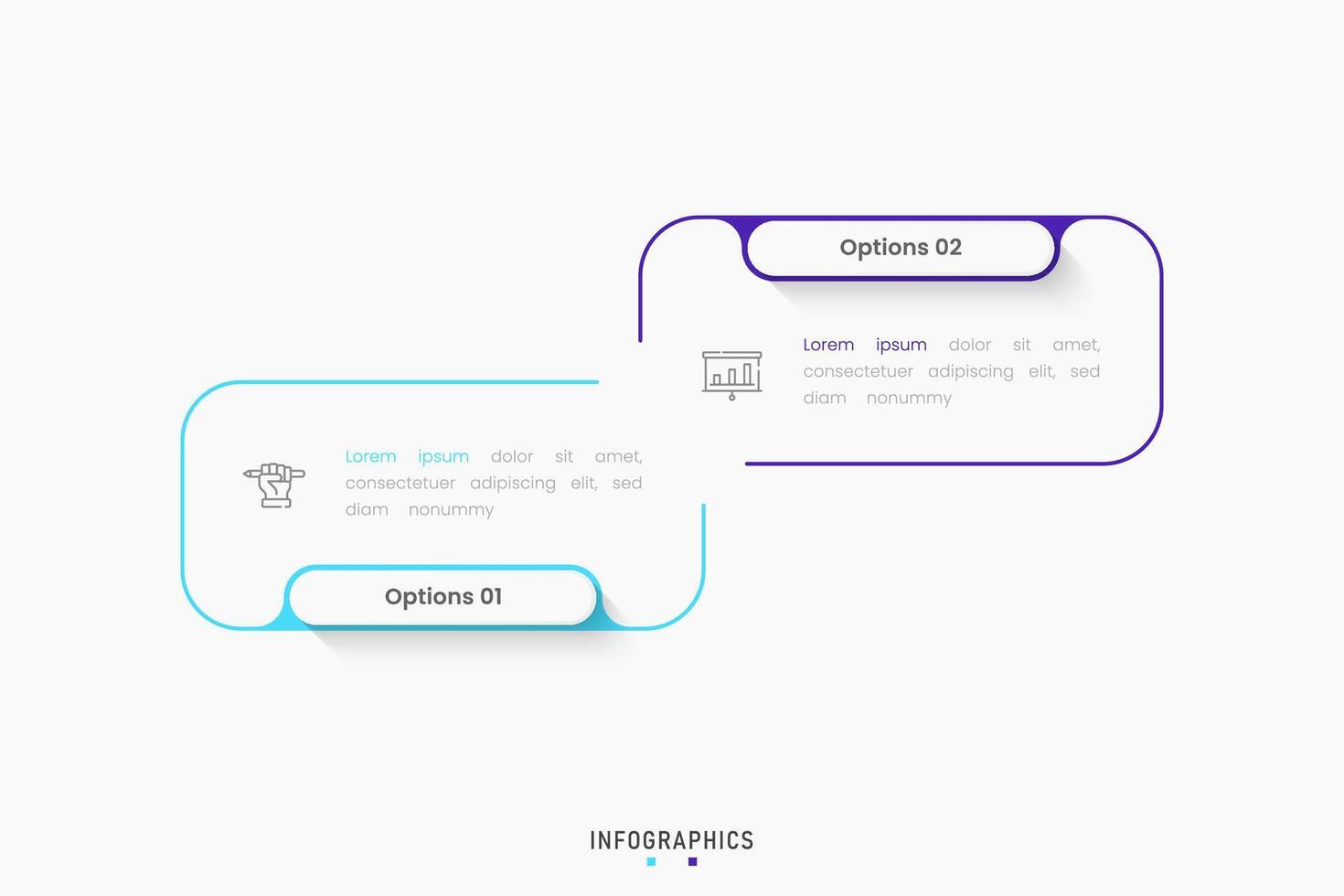 Options 02

Lorem ipsum dolor sit amet, consectetuer adipiscing elit, sed diam nonummy

Lorem ipsum dolor sit amet, consectetuer adipiscing elit, sed diam nonummy

Options 01

INFOGRAPHICS