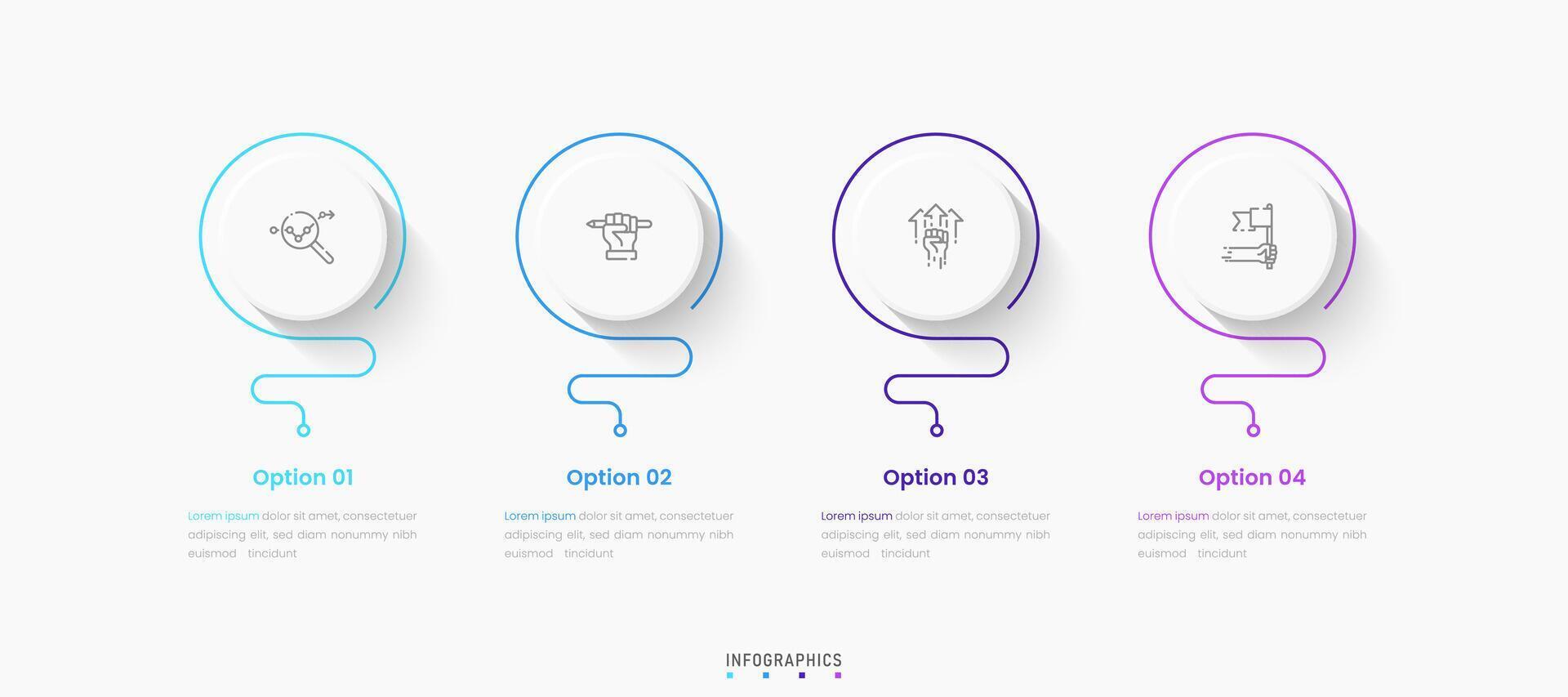 Option 01

Lorem ipsum dolor sit amet, consectetuer adipiscing elit, sed diam nonummy nibh euismod tincidunt

Option 02

Lorem ipsum dolor sit amet, consectetuer adipiscing elit, sed diam nonummy nibh euismod tincidunt

Option 03

Lorem ipsum dolor sit amet, consectetuer adipiscing elit, sed diam nonummy nibh euismod tincidunt

Option 04

Lorem ipsum dolor sit amet, consectetuer adipiscing elit, sed diam nonummy nibh euismod tincidunt

INFOGRAPHICS