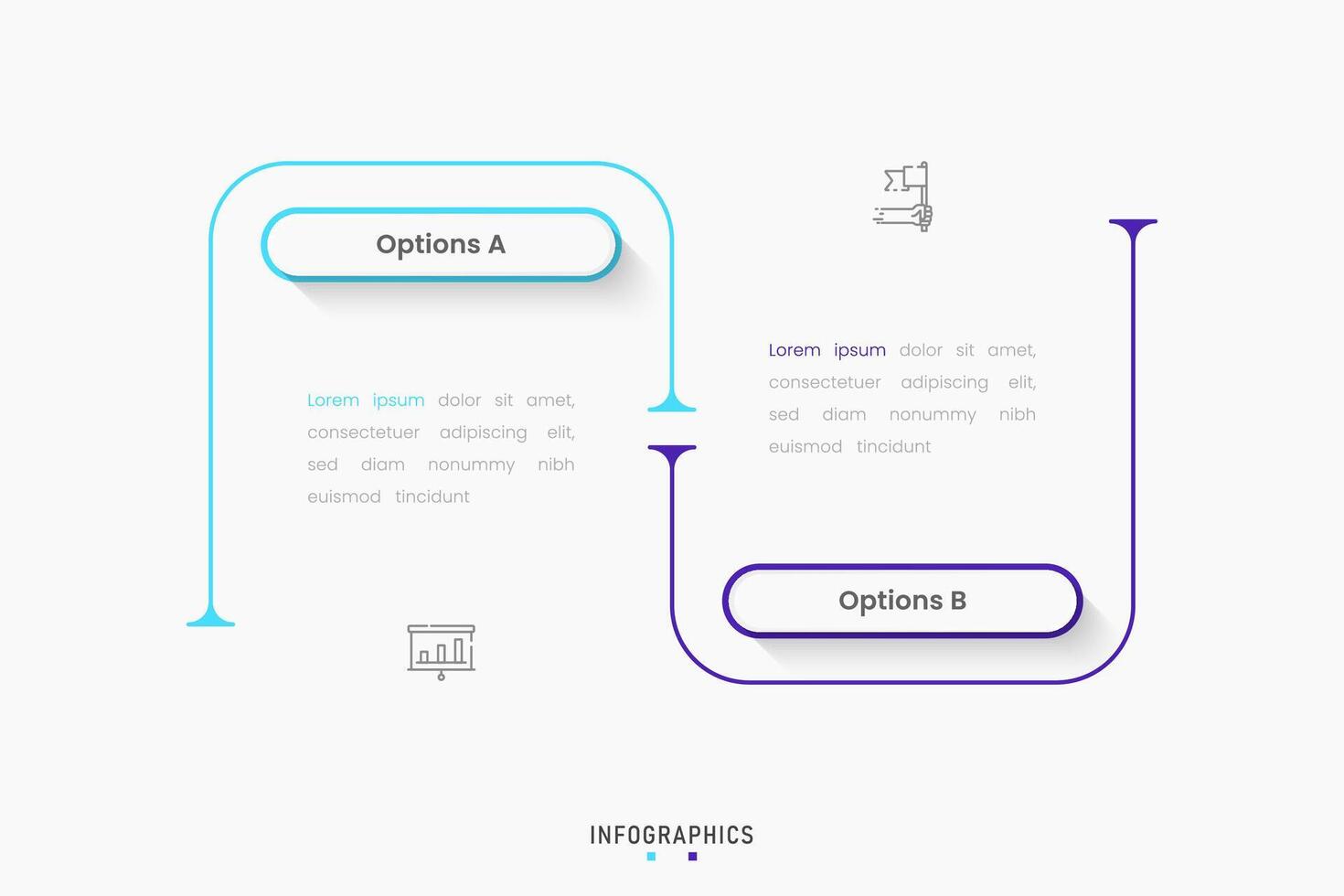 Options A

Lorem ipsum dolor sit amet, consectetuer adipiscing elit, sed diam nonummy nibh euismod tincidunt

Lorem ipsum dolor sit amet, consectetuer adipiscing elit, sed diam nonummy nibh euismod tincidunt

Options B

INFOGRAPHICS