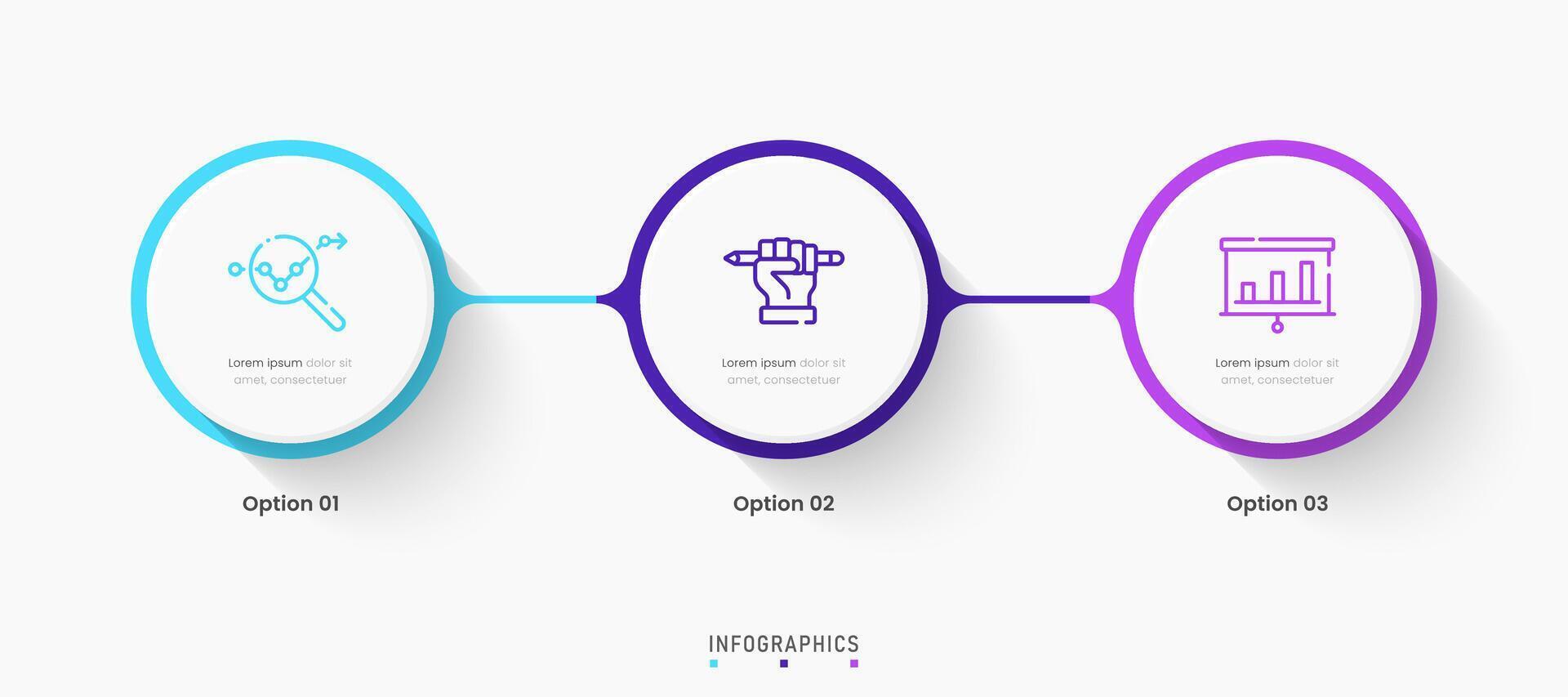 Lorem ipsum dolor sit amet, consectetuer

Option 01

Lorem ipsum dolor sit amet, consectetuer

Option 02

Lorem ipsum dolor sit amet, consectetuer

Option 03

INFOGRAPHICS