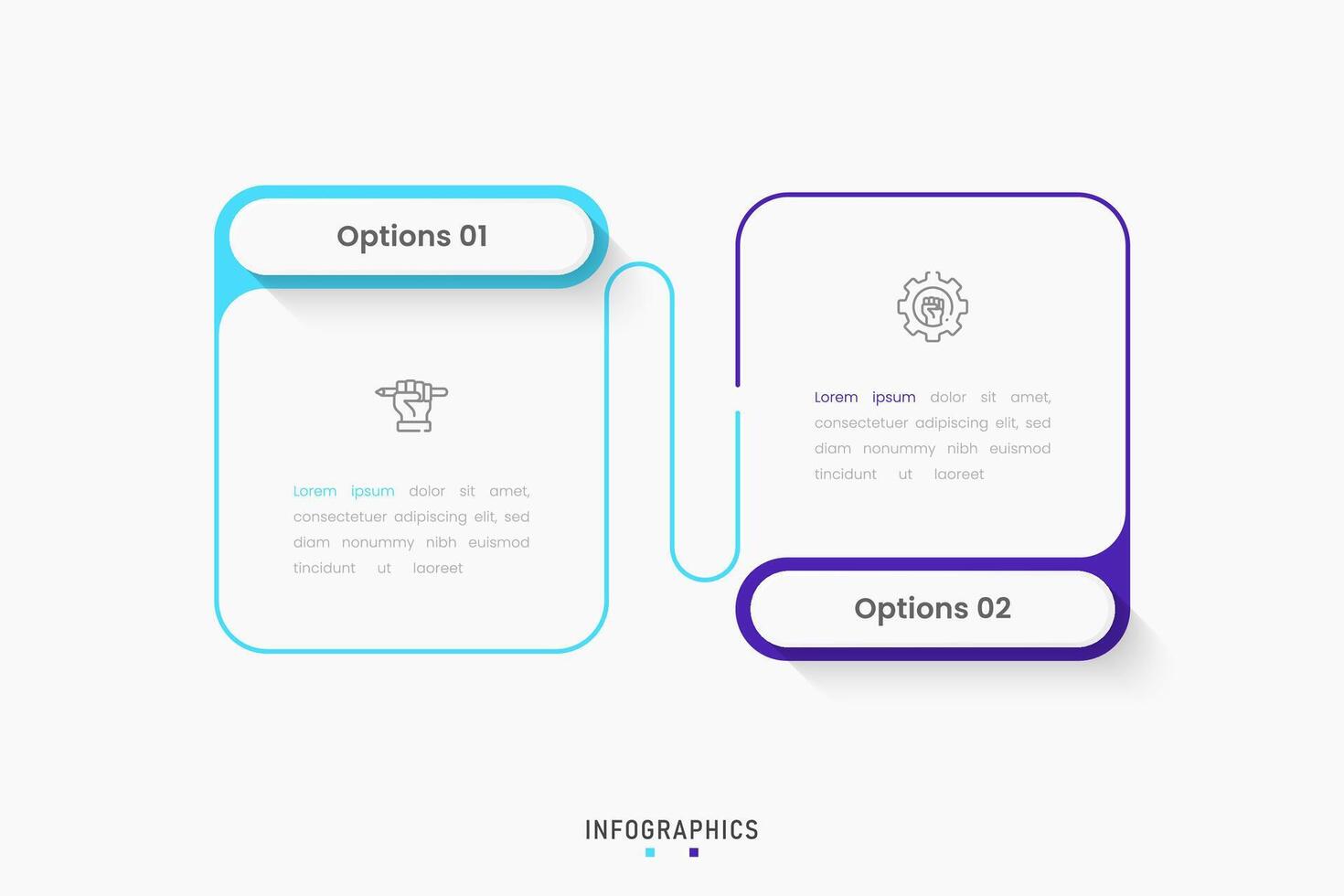 Options 01

Lorem ipsum dolor sit amet, consectetuer adipiscing elit, sed diam nonummy nibh euismod tincidunt ut laoreet

Lorem ipsum dolor sit amet, consectetuer adipiscing elit, sed diam nonummy nibh euismod tincidunt ut laoreet

Options 02

INFOGRAPHICS