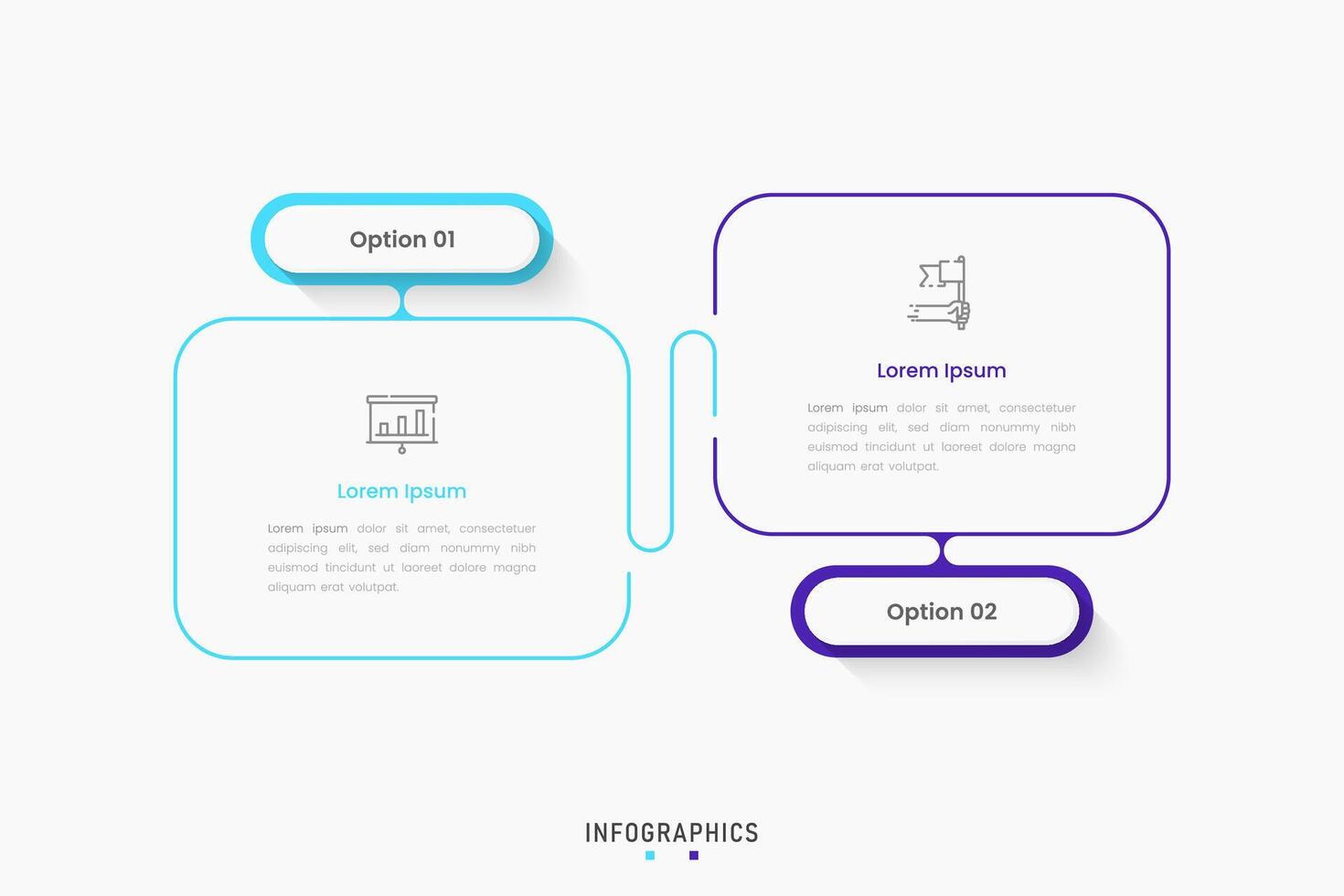 Option 01

Lorem Ipsum

Lorem ipsum dolor sit amet, consectetuer adipiscing elit, sed diam nonummy nibh euismod tincidunt ut laoreet dolore magna aliquam erat volutpat.

Lorem Ipsum

Lorem ipsum dolor sit amet, consectetuer adipiscing elit, sed diam nonummy nibh euismod tincidunt ut laoreet dolore magna aliquam erat volutpat.

Option 02

INFOGRAPHICS