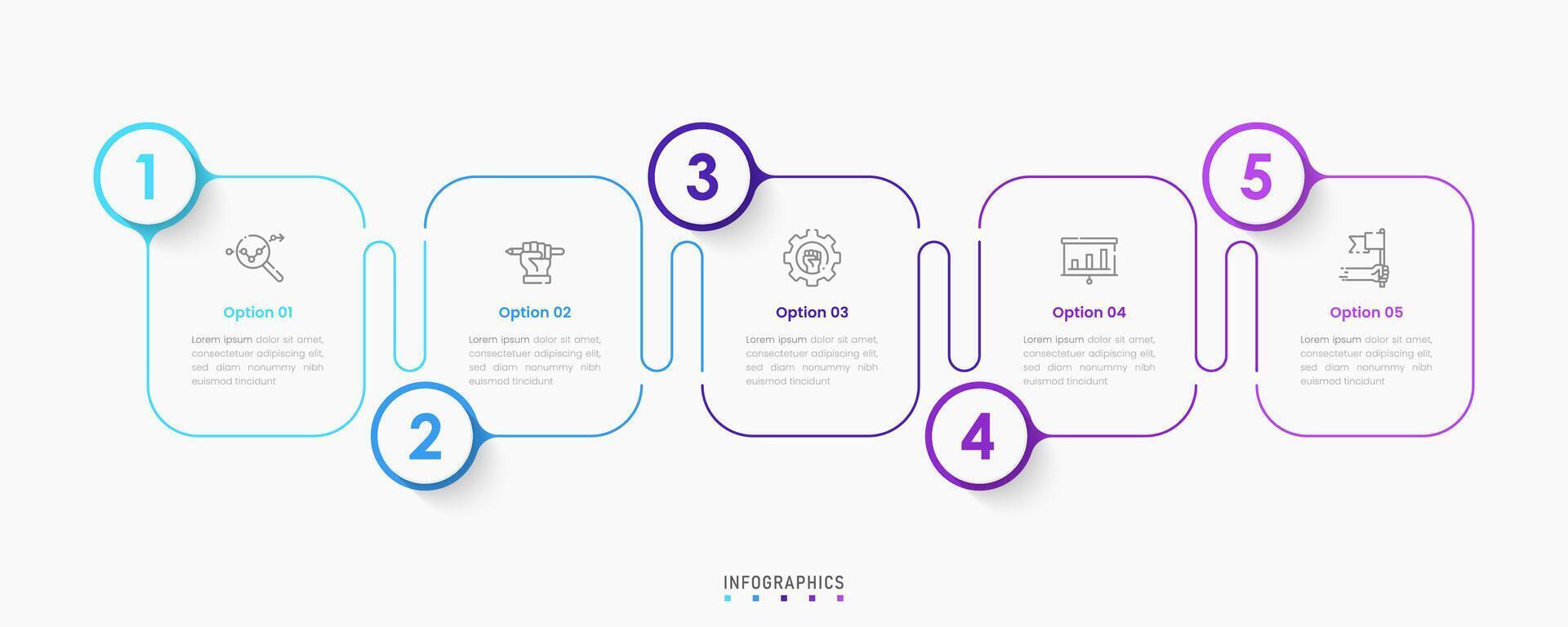 1

Option 01

Lorem ipsum dolor sit amet, consectetuer adipiscing elit, sed diam nonummy nibh euismod tincidunt

2

Option 02

Lorem ipsum dolor sit amet, consectetuer adipiscing elit, sed diam nonummy nibh euismod tincidunt

3

Option 03

Lorem ipsum dolor sit amet, consectetuer adipiscing elit, sed diam nonummy nibh euismod tincidunt

4

Option 04

Lorem ipsum dolor sit amet, consectetuer adipiscing elit, sed diam nonummy nibh euismod tincidunt

5

Option 05

Lorem ipsum dolor sit amet, consectetuer adipiscing elit, sed diam nonummy nibh euismod tincidunt

INFOGRAPHICS