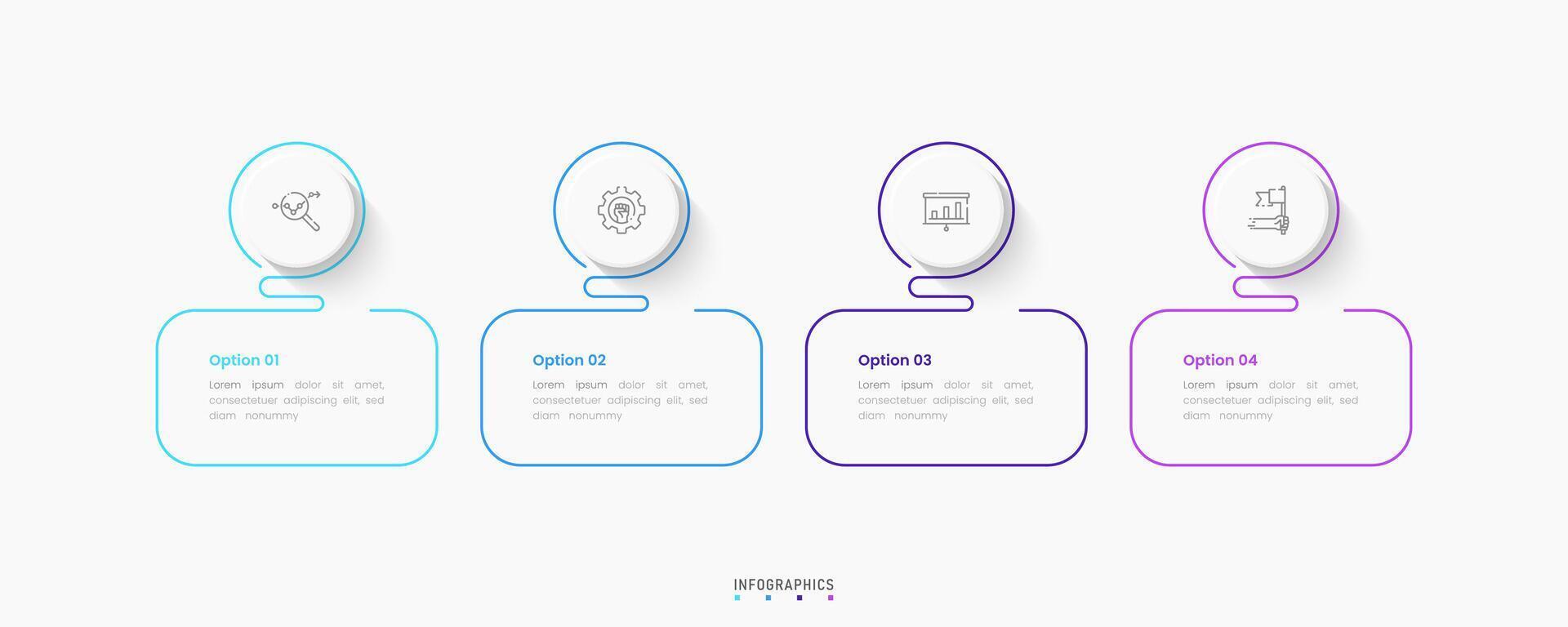 Option 01

Lorem ipsum dolor sit amet, consectetuer adipiscing elit, sed diam nonummy

Option 02

Lorem ipsum dolor sit amet, consectetuer adipiscing elit, sed diam nonummy

Option 03

Lorem ipsum dolor sit amet, consectetuer adipiscing elit, sed diam nonummy

Option 04

Lorem ipsum dolor sit amet, consectetuer adipiscing elit, sed diam nonummy

INFOGRAPHICS