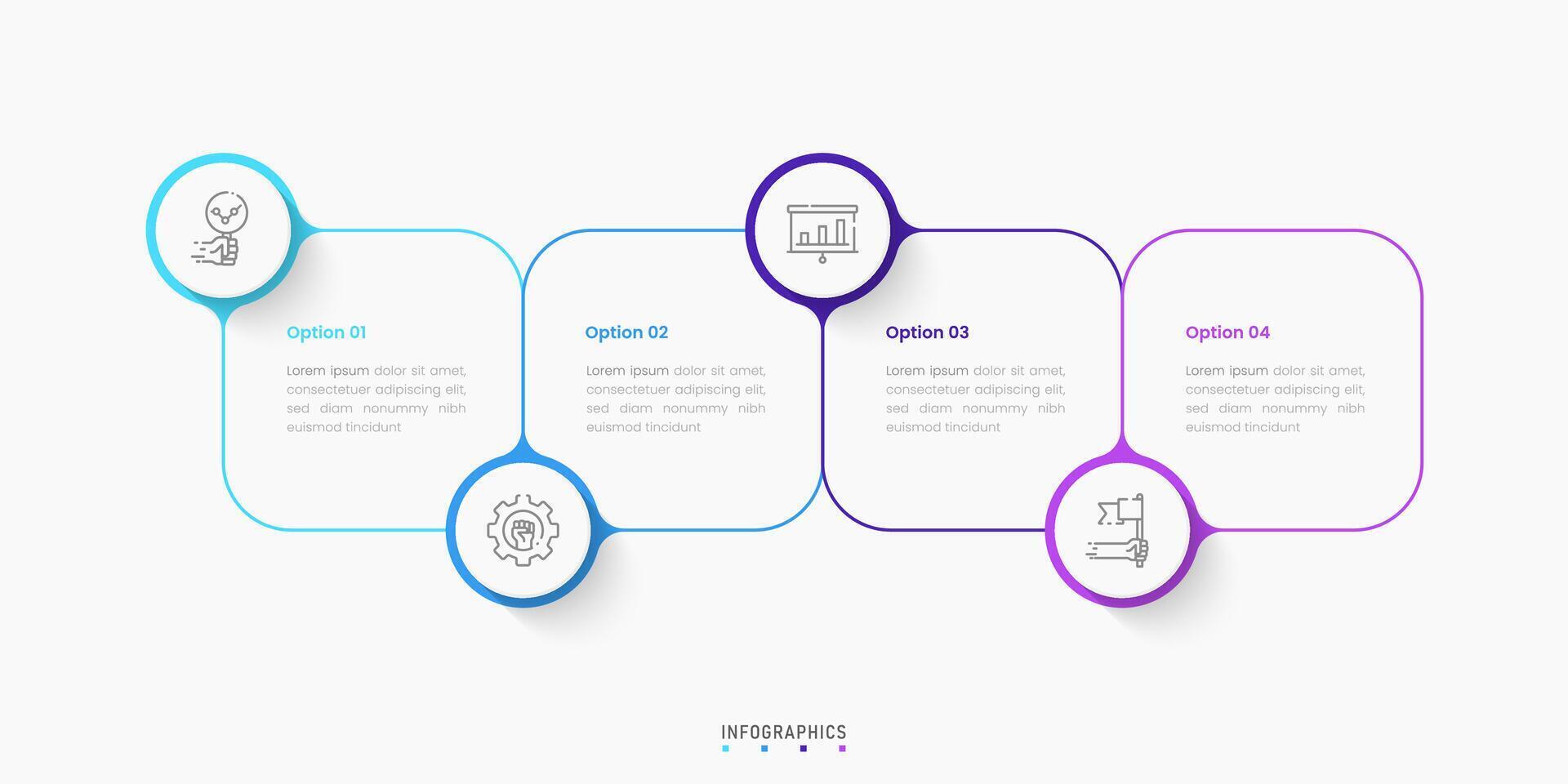 Option 01

Lorem ipsum dolor sit amet, consectetuer adipiscing elit, sed diam nonummy nibh euismod tincidunt

Option 02

Lorem ipsum dolor sit amet, consectetuer adipiscing elit, sed diam nonummy nibh euismod tincidunt

Option 03

Lorem ipsum dolor sit amet, consectetuer adipiscing elit, sed diam nonummy nibh euismod tincidunt

Option 04

Lorem ipsum dolor sit amet, consectetuer adipiscing elit, sed diam nonummy nibh euismod tincidunt

INFOGRAPHICS