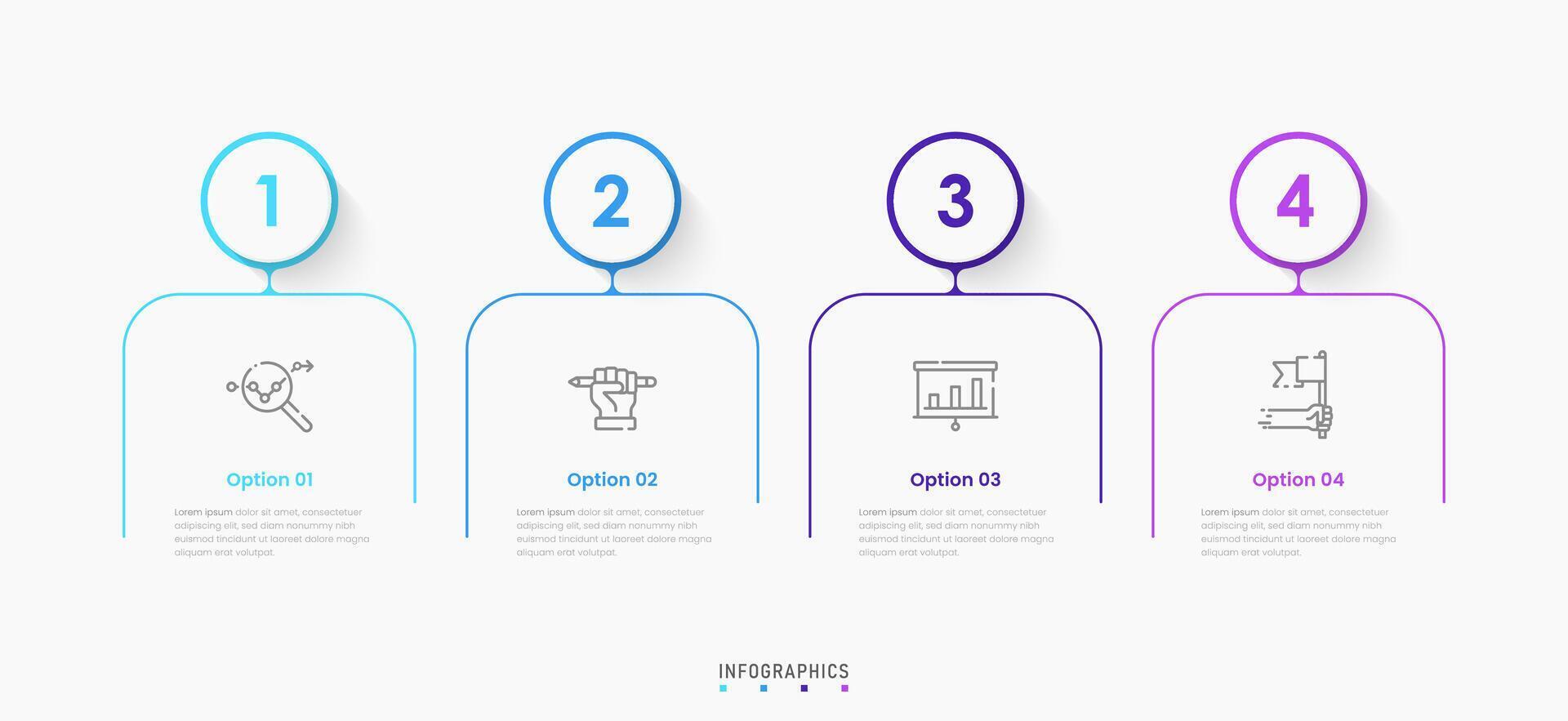 1

Option 01

Lorem ipsum dolor sit amet, consectetuer adipiscing elit, sed diam nonummy nibh euismod tincidunt ut laoreet dolore magna aliquam erat volutpat.

2

Option 02

Lorem ipsum dolor sit amet, consectetuer adipiscing elit, sed diam nonummy nibh euismod tincidunt ut laoreet dolore magna aliquam erat volutpat.

3

Option 03

Lorem ipsum dolor sit amet, consectetuer adipiscing elit, sed diam nonummy nibh euismod tincidunt ut laoreet dolore magna aliquam erat volutpat.

4

Option 04

Lorem ipsum dolor sit amet, consectetuer adipiscing elit, sed diam nonummy nibh euismod tincidunt ut laoreet dolore magna aliquam erat volutpat.

INFOGRAPHICS