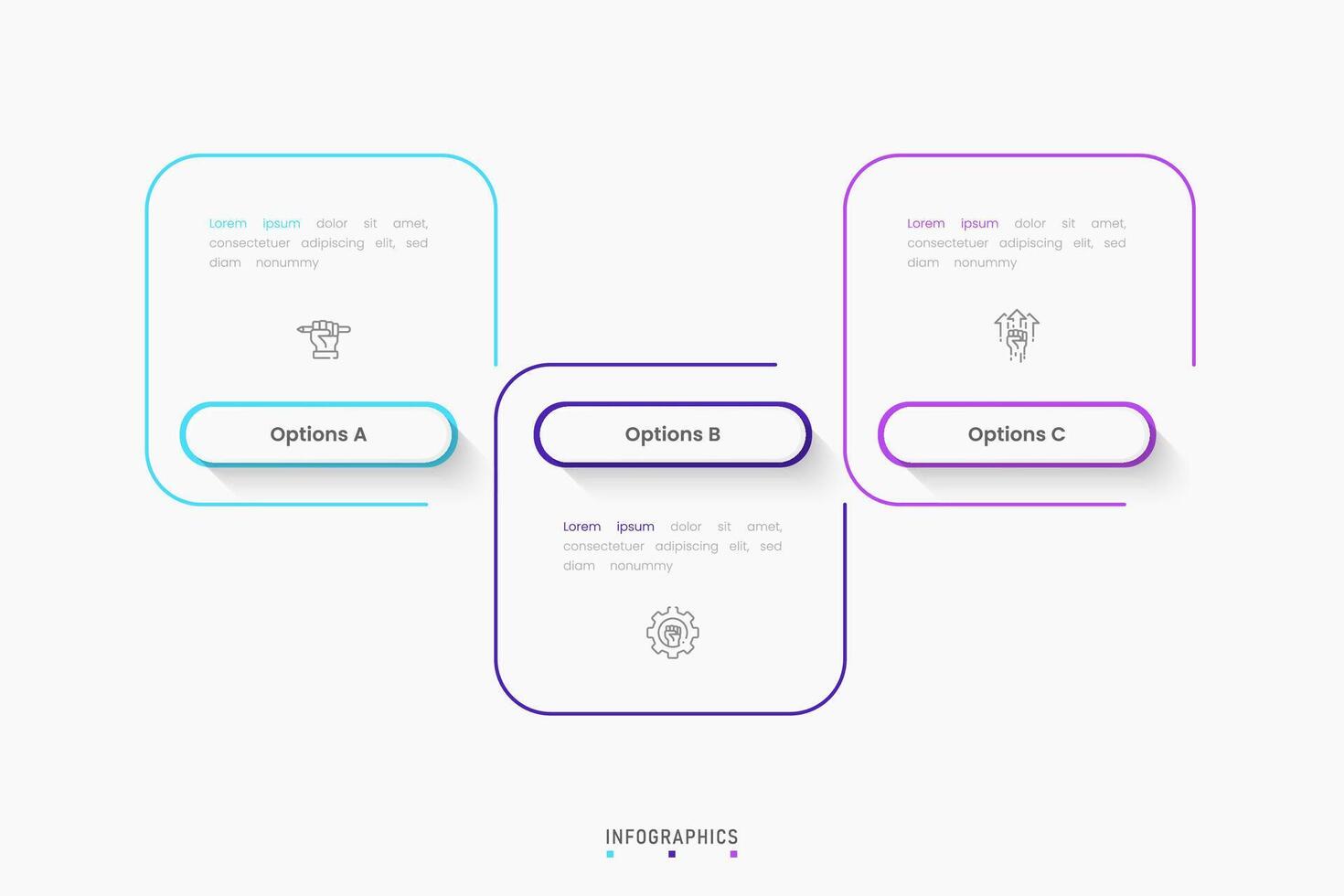 Lorem ipsum dolor sit amet, consectetuer adipiscing elit, sed diam nonummy

Options A

Options B

Lorem ipsum dolor sit amet, consectetuer adipiscing elit, sed diam nonummy

Lorem ipsum dolor sit amet, consectetuer adipiscing elit, sed diam nonummy

Options C

INFOGRAPHICS