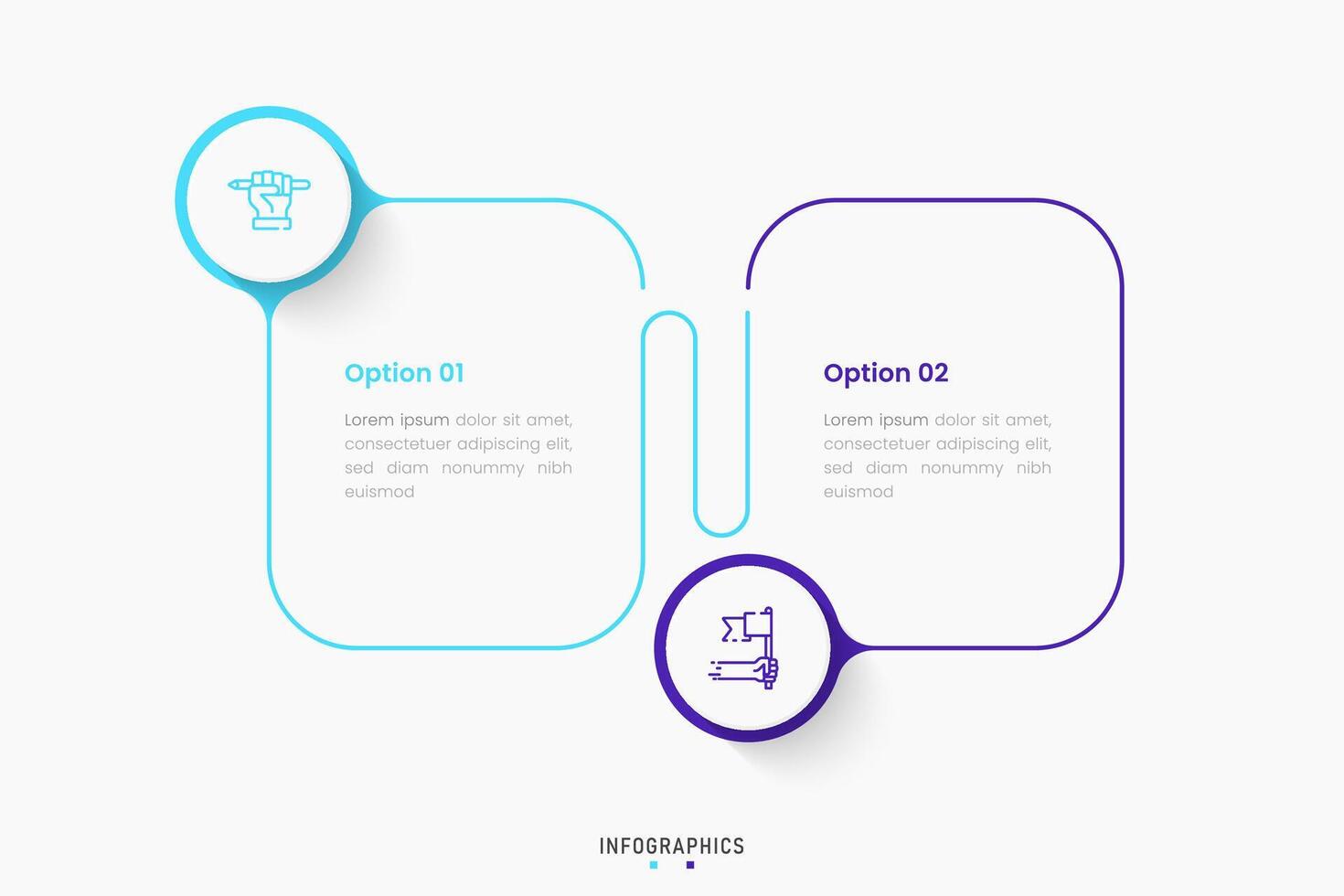 Option 01

Lorem ipsum dolor sit amet, consectetuer adipiscing elit, sed diam nonummy nibh euismod

Option 02

Lorem ipsum dolor sit amet, consectetuer adipiscing elit, sed diam nonummy nibh euismod

INFOGRAPHICS