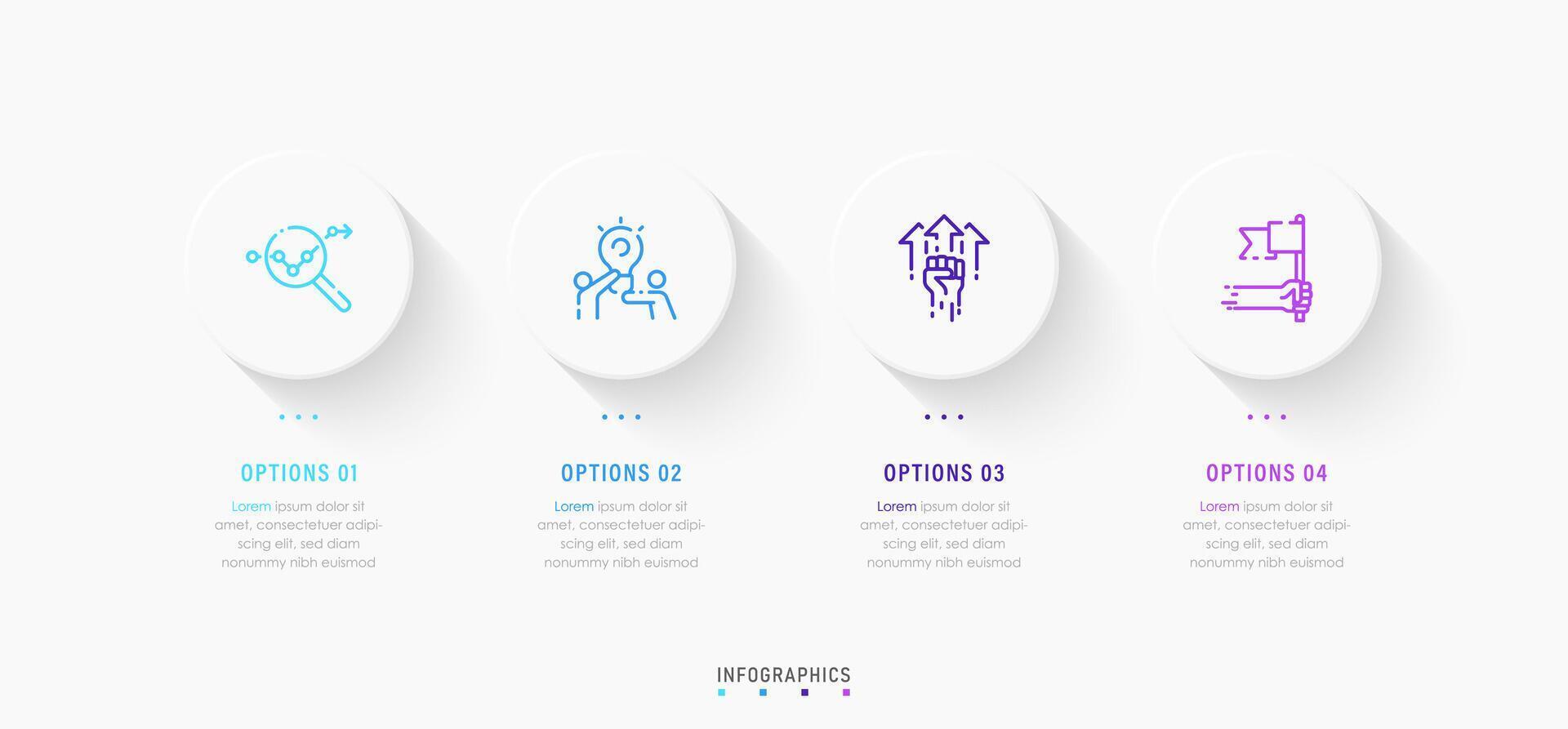 OPTIONS 01

Lorem ipsum dolor sit amet, consectetuer adipiscing elit, sed diam nonummy nibh euismod

OPTIONS 02

Lorem ipsum dolor sit amet, consectetuer adipiscing elit, sed diam nonummy nibh euismod

OPTIONS 03

Lorem ipsum dolor sit amet, consectetuer adipiscing elit, sed diam nonummy nibh euismod

OPTIONS 04

Lorem ipsum dolor sit amet, consectetuer adipiscing elit, sed diam nonummy nibh euismod

INFOGRAPHICS