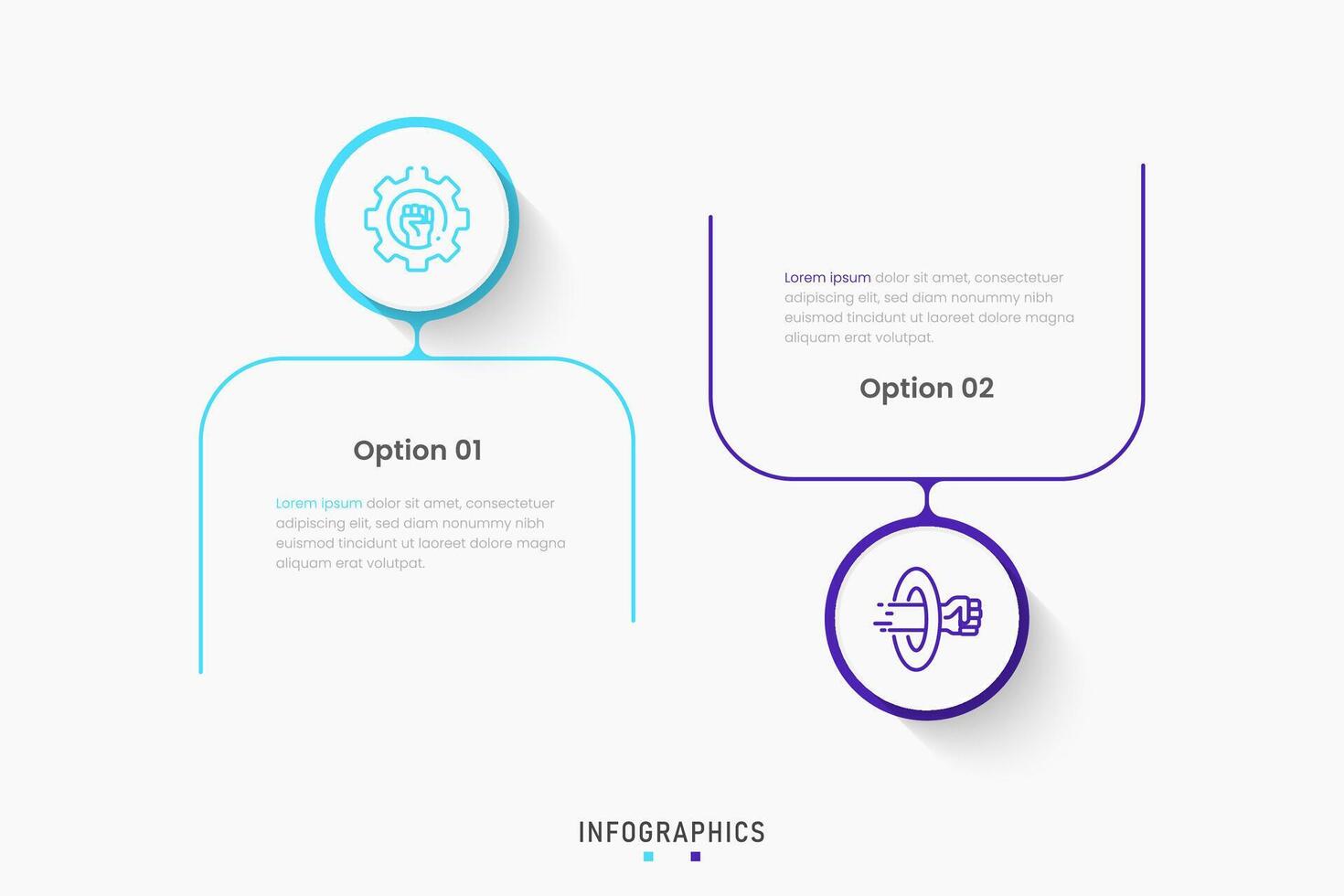 Option 01

Lorem ipsum dolor sit amet, consectetuer adipiscing elit, sed diam nonummy nibh euismod tincidunt ut laoreet dolore magna aliquam erat volutpat.

Lorem ipsum dolor sit amet, consectetuer adipiscing elit, sed diam nonummy nibh euismod tincidunt ut laoreet dolore magna aliquam erat volutpat.

Option 02

INFOGRAPHICS