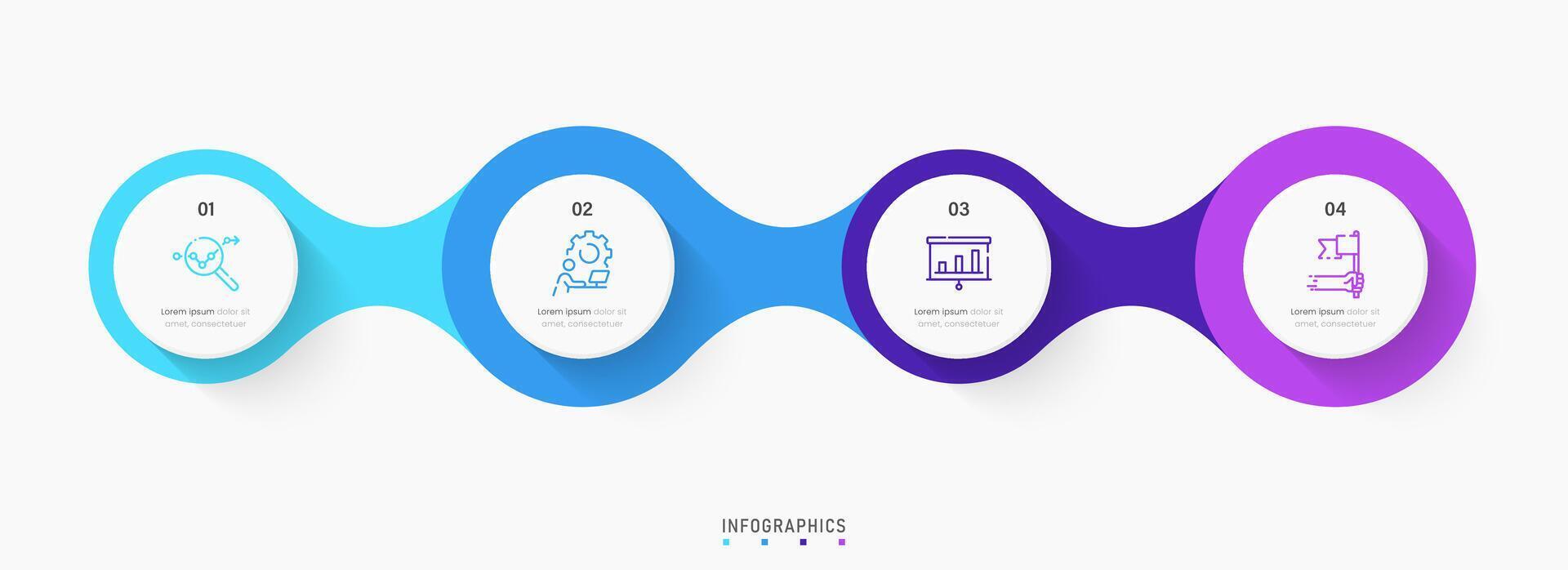 01

Lorem ipsum dolor sit amet, consectetuer

02

Lorem ipsum dolor sit amet, consectetuer

03

Lorem ipsum dolor sit amet, consectetuer

04

Lorem ipsum dolor sit amet, consectetuer

INFOGRAPHICS