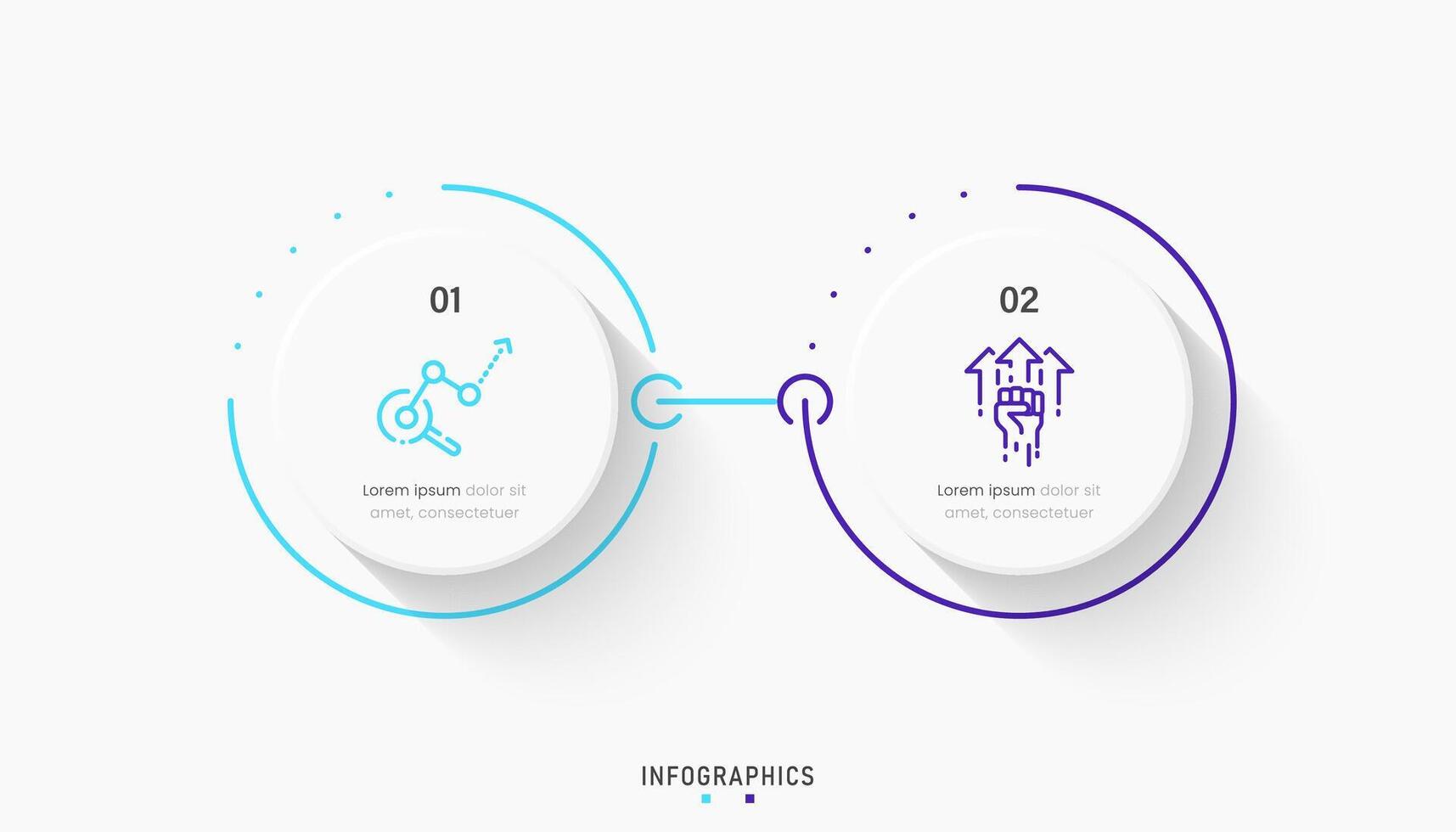 01

Lorem ipsum dolor sit amet, consectetuer

02

Lorem ipsum dolor sit amet, consectetuer

INFOGRAPHICS