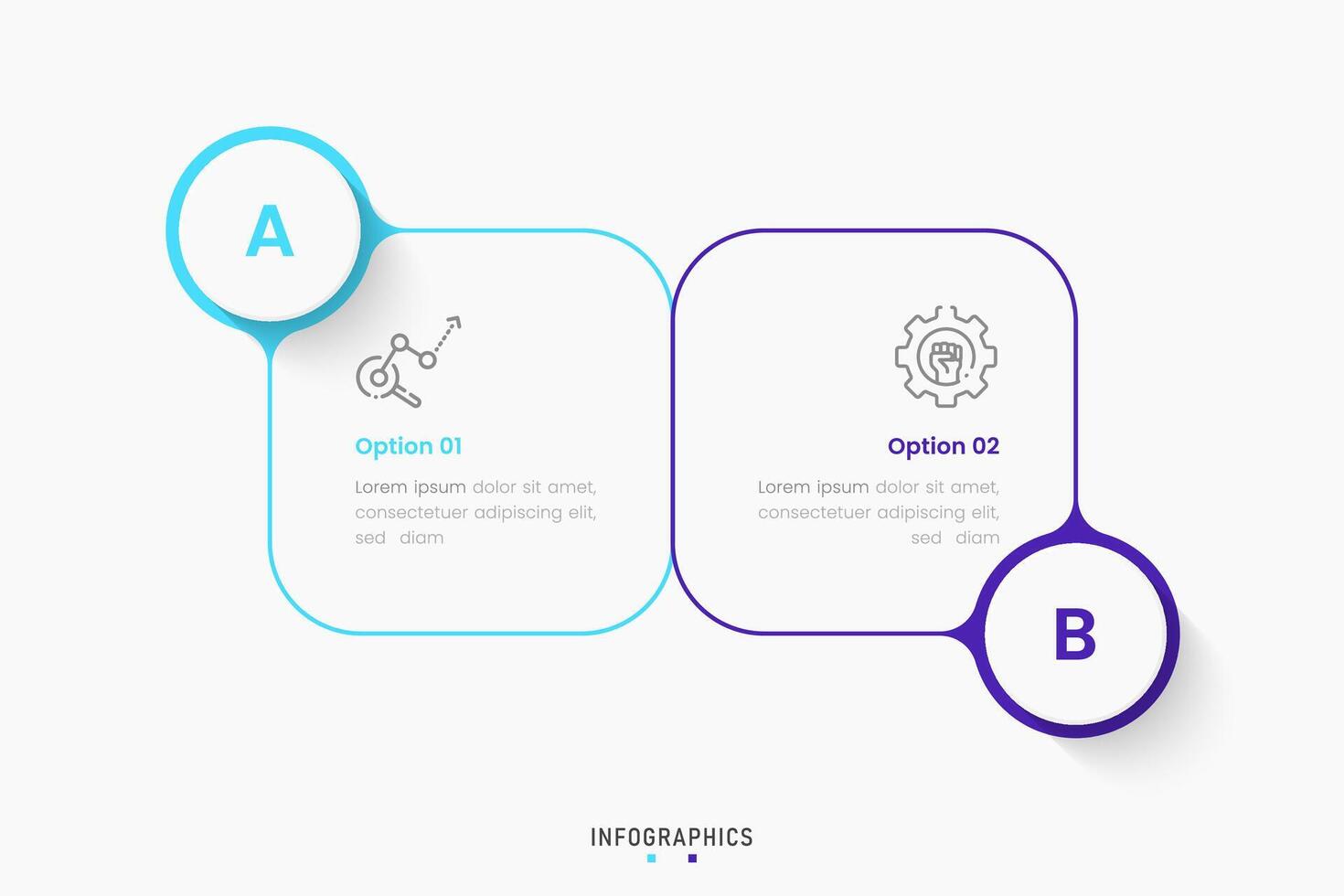 A

Option 01

Lorem ipsum dolor sit amet, consectetuer adipiscing elit, sed diam

Option 02

Lorem ipsum dolor sit amet, consectetuer adipiscing elit, sed diam

B

INFOGRAPHICS