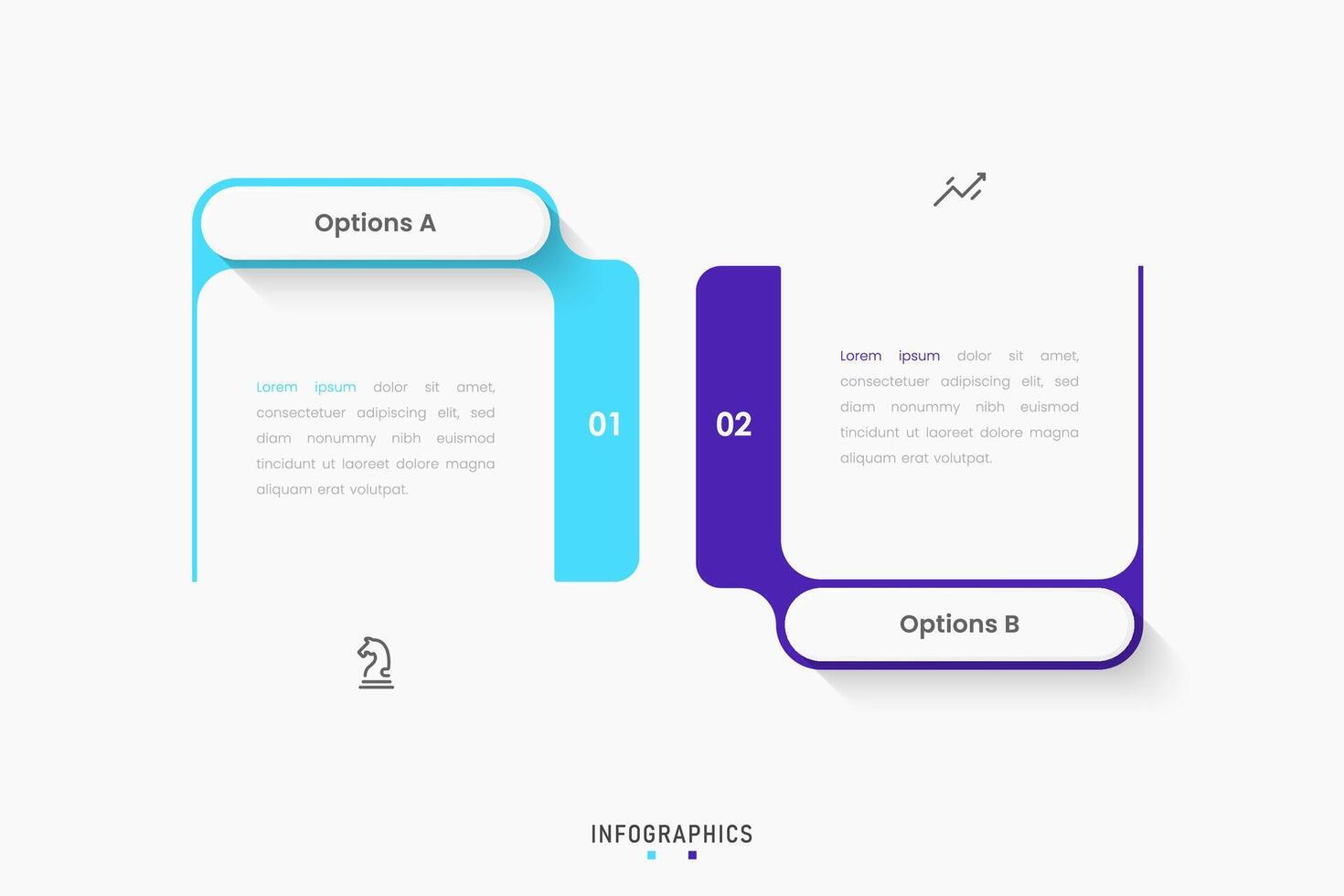 Options A

Lorem ipsum dolor sit amet, consectetuer adipiscing elit, sed diam nonummy nibh euismod tincidunt ut laoreet dolore magna aliquam erat volutpat.

01

02

Lorem ipsum dolor sit amet, consectetuer adipiscing elit, sed diam nonummy nibh euismod tincidunt ut laoreet dolore magna aliquam erat volutpat.

Options B

INFOGRAPHICS