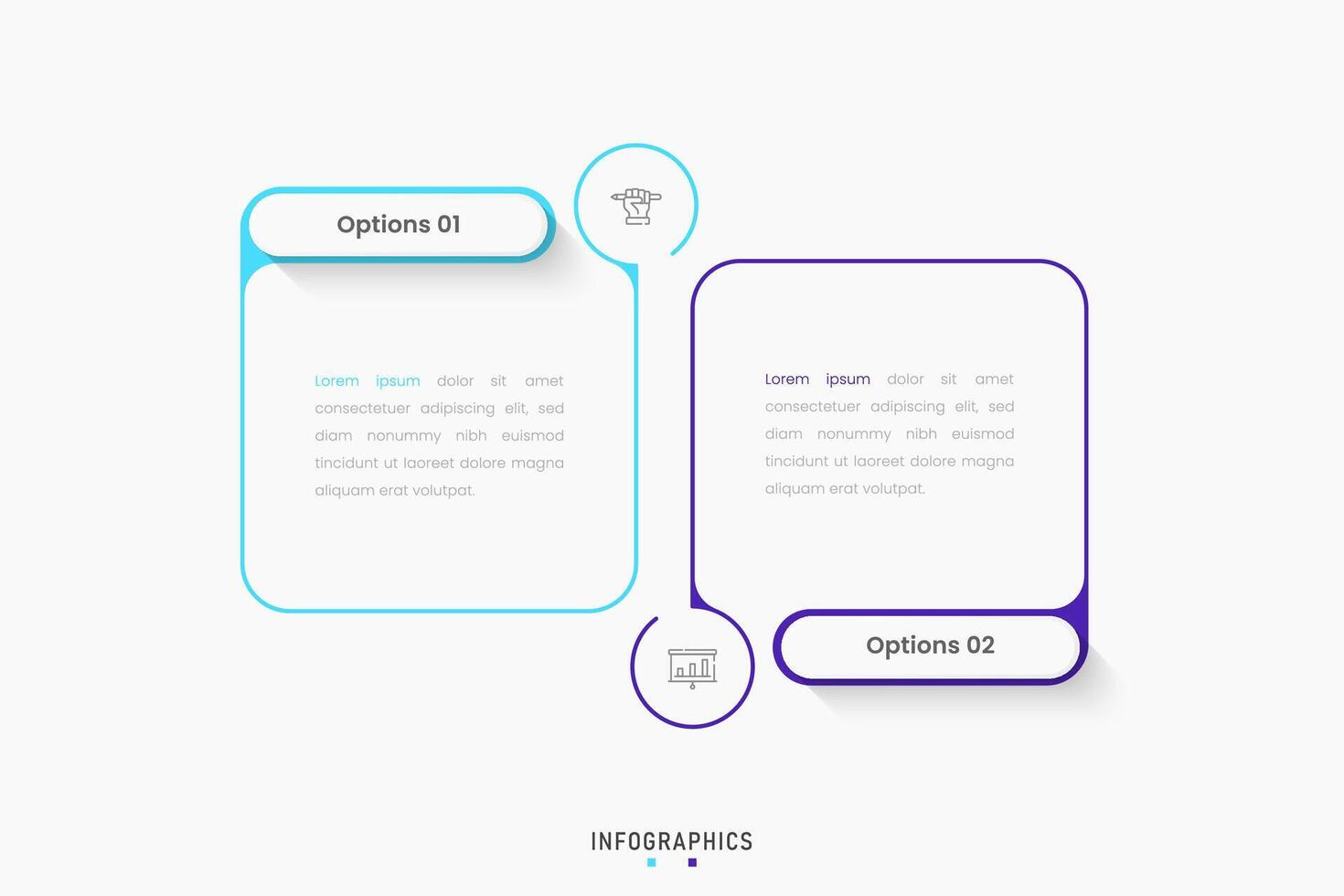 Options 01

Lorem ipsum dolor sit amet consectetuer adipiscing elit, sed diam nonummy nibh euismod tincidunt ut laoreet dolore magna aliquam erat volutpat.

Lorem ipsum dolor sit amet consectetuer adipiscing elit, sed diam nonummy nibh euismod tincidunt ut laoreet dolore magna aliquam erat volutpat.

Options 02

INFOGRAPHICS