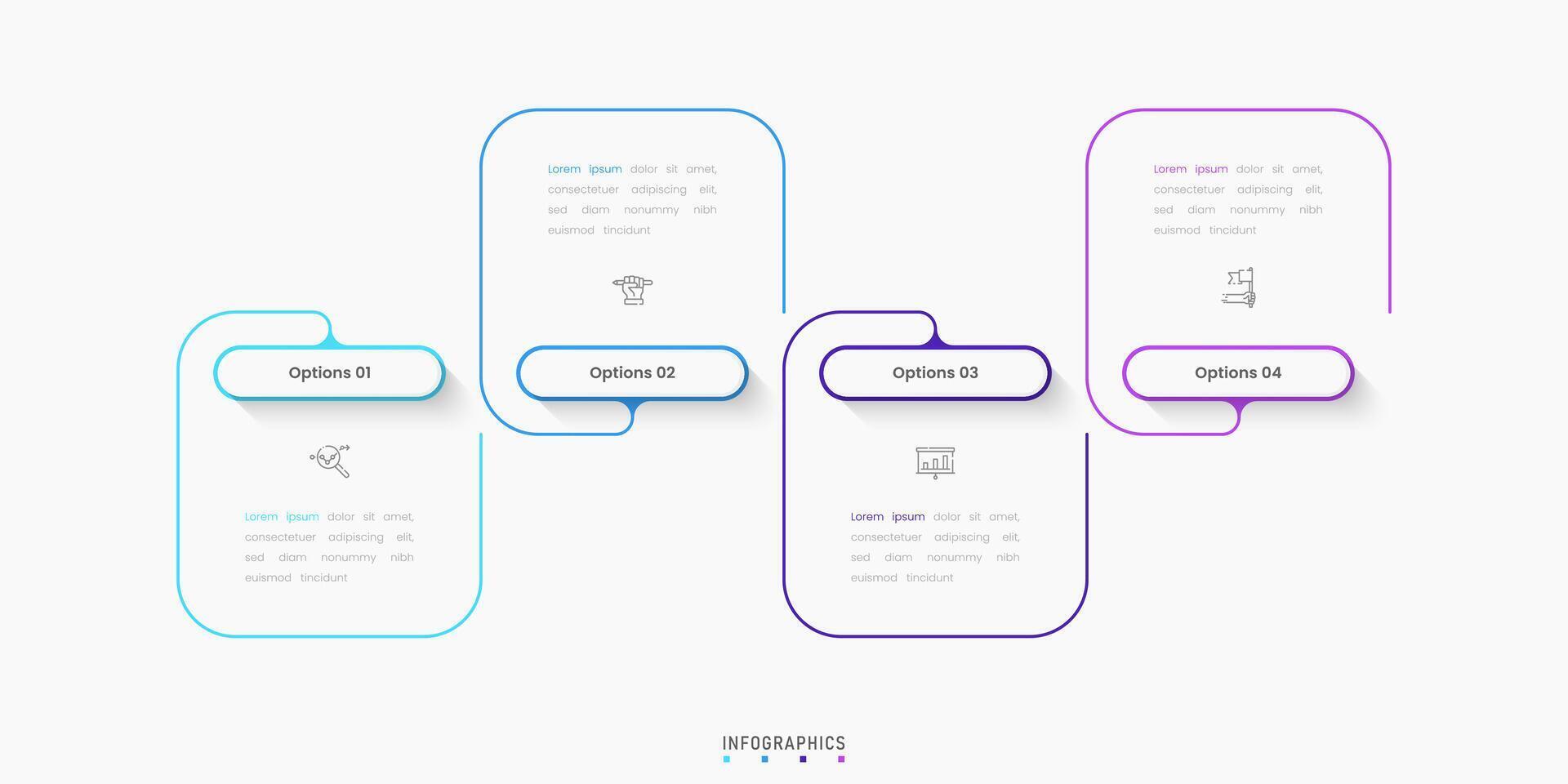 Options 01

Lorem ipsum dolor sit amet, consectetuer adipiscing elit, sed diam nonummy nibh euismod tincidunt

Lorem ipsum dolor sit amet, consectetuer adipiscing elit, sed diam nonummy nibh euismod tincidunt

Options 02

Options 03

Lorem ipsum dolor sit amet, consectetuer adipiscing elit, sed diam nonummy nibh euismod tincidunt

Lorem ipsum dolor sit amet, consectetuer adipiscing elit, sed diam nonummy nibh euismod tincidunt

Options 04

INFOGRAPHICS