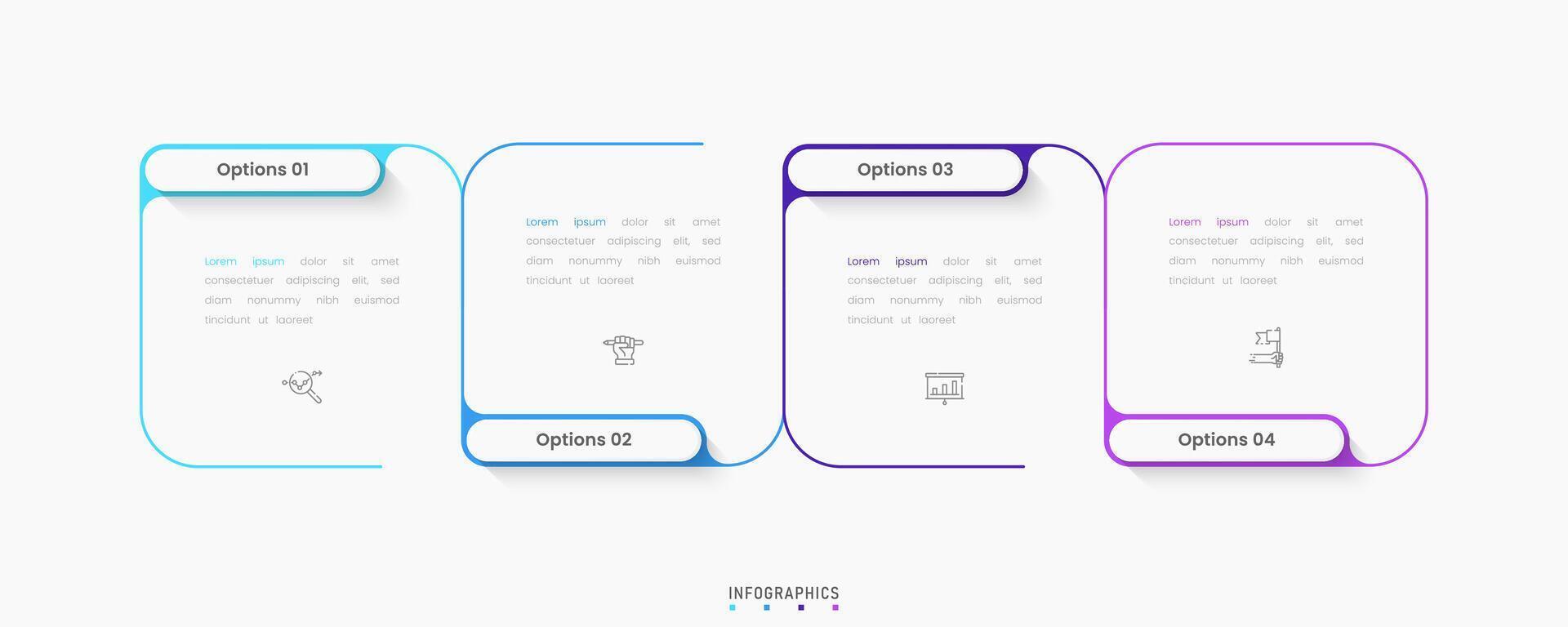 Options 01

Lorem ipsum dolor sit amet consectetuer adipiscing elit, sed diam nonummy nibh euismod tincidunt ut laoreet

Lorem ipsum dolor sit amet consectetuer adipiscing elit, sed diam nonummy nibh euismod tincidunt ut laoreet

Options 02

Options 03

Lorem ipsum dolor sit amet consectetuer adipiscing elit, sed diam nonummy nibh euismod tincidunt ut laoreet

Lorem ipsum dolor sit amet consectetuer adipiscing elit, sed diam nonummy nibh euismod tincidunt ut laoreet

Options 04

INFOGRAPHICS