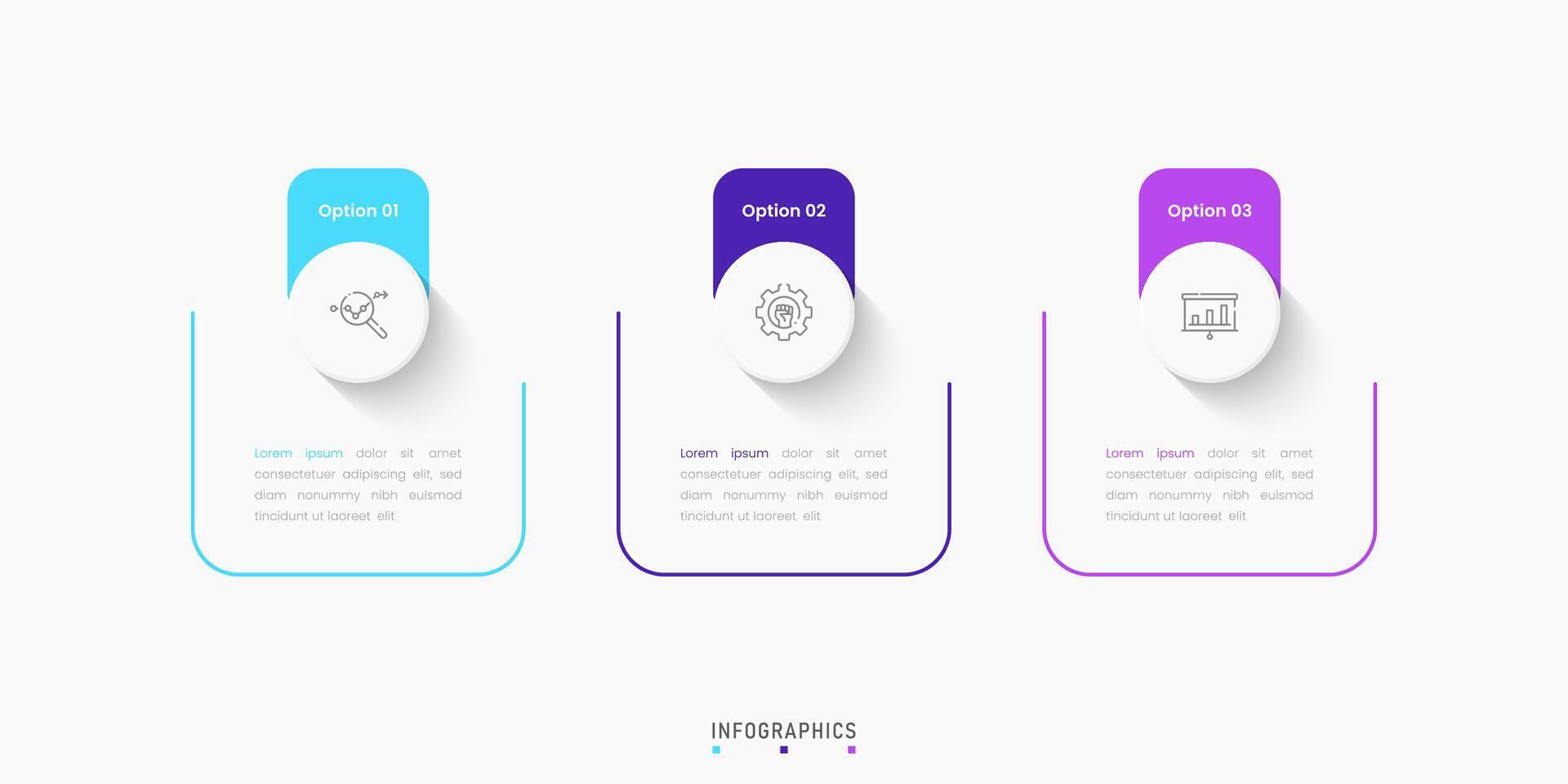 Option 01

Lorem ipsum dolor sit amet consectetuer adipiscing elit, sed diam nonummy nibh euismod tincidunt ut laoreet elit

Option 02

Lorem ipsum dolor sit amet consectetuer adipiscing elit, sed diam nonummy nibh euismod tincidunt ut laoreet elit

Option 03

Lorem ipsum dolor sit amet consectetuer adipiscing elit, sed diam nonummy nibh euismod tincidunt ut laoreet elit

INFOGRAPHICS