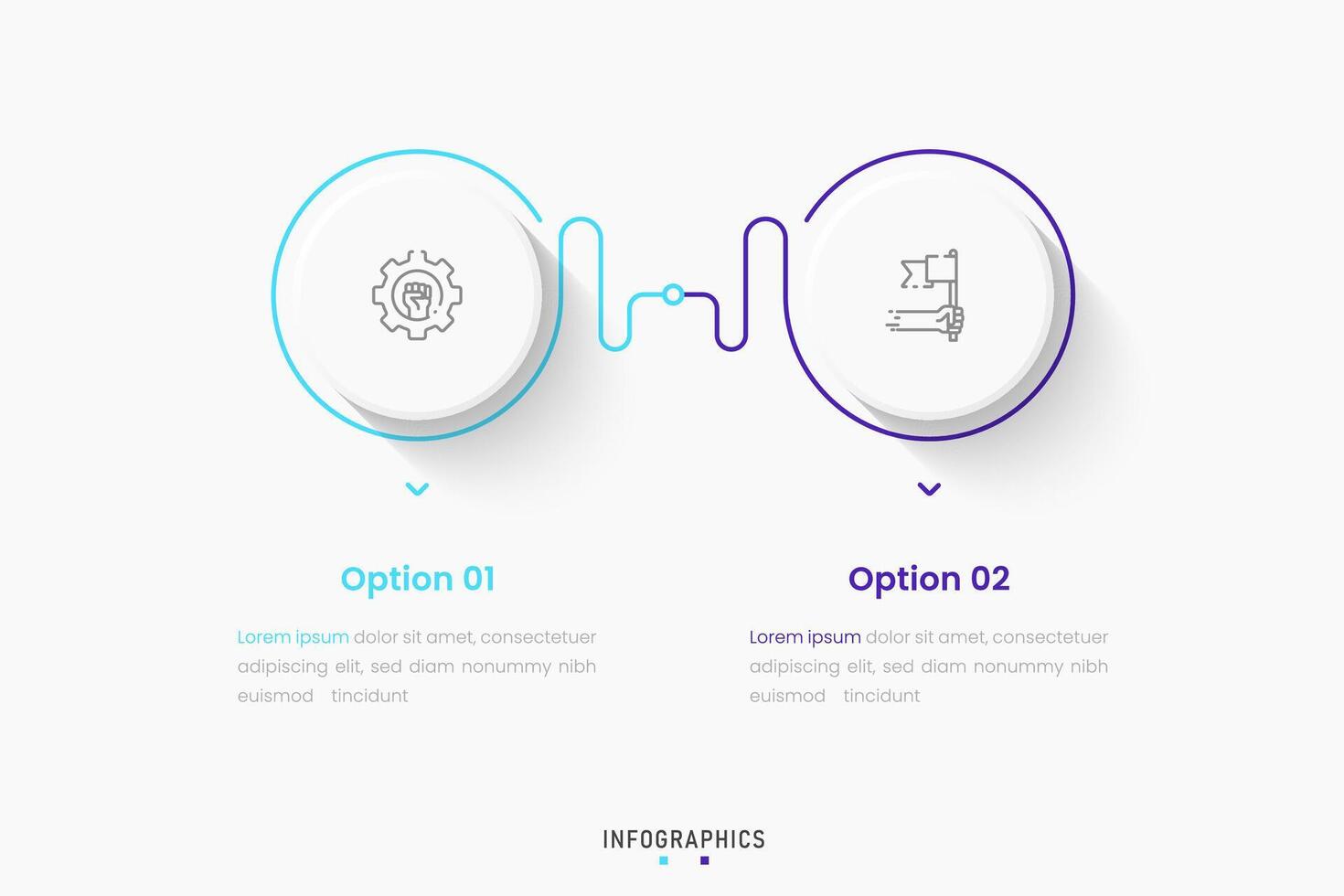 Option 01

Lorem ipsum dolor sit amet, consectetuer adipiscing elit, sed diam nonummy nibh euismod tincidunt

Option 02

Lorem ipsum dolor sit amet, consectetuer adipiscing elit, sed diam nonummy nibh euismod tincidunt

INFOGRAPHICS