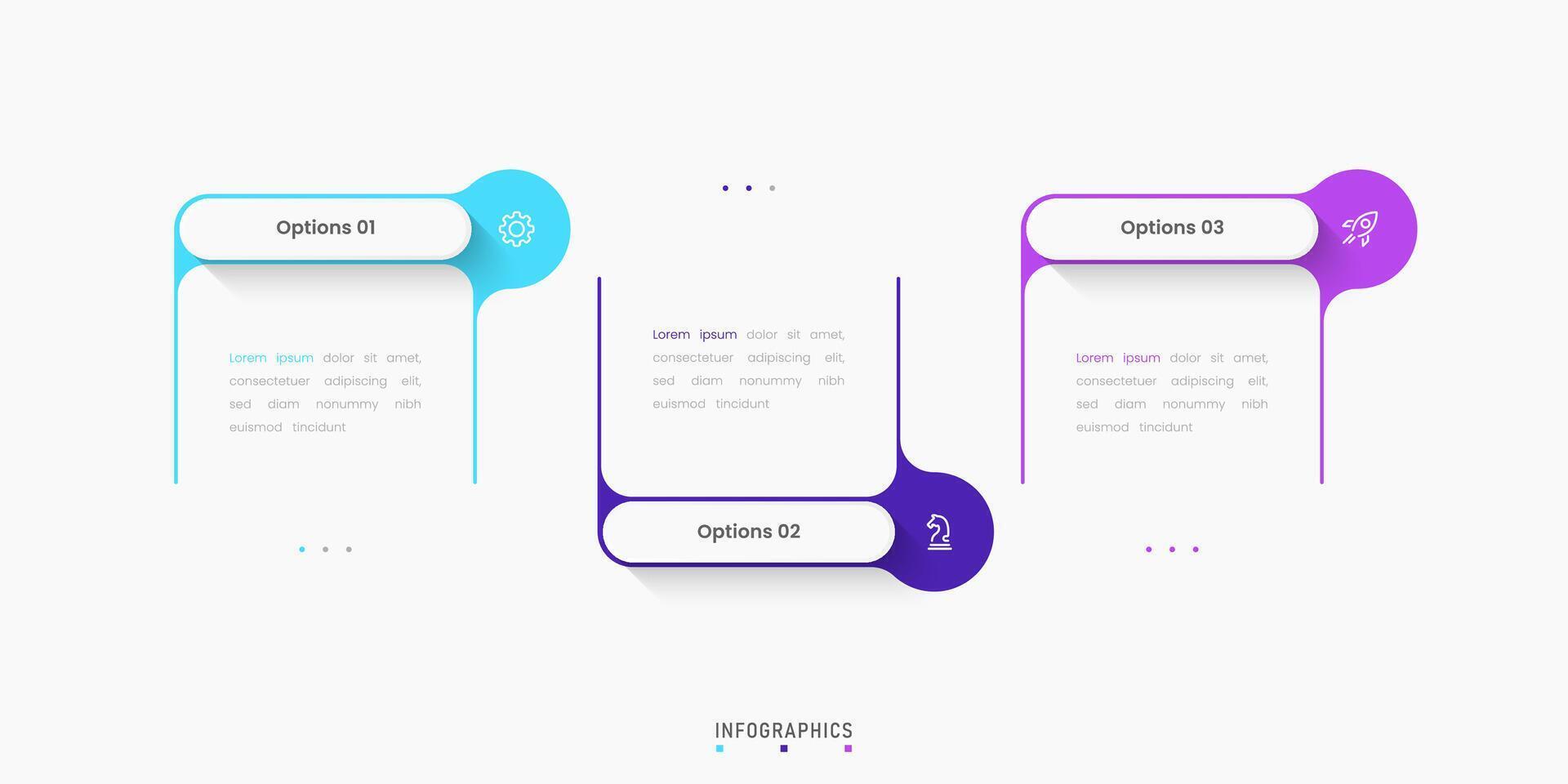 Options 01

Lorem ipsum dolor sit amet, consectetuer adipiscing elit, sed diam nonummy nibh euismod tincidunt

Lorem ipsum dolor sit amet, consectetuer adipiscing elit, sed diam nonummy nibh euismod tincidunt

Options 02

Options 03

Lorem ipsum dolor sit amet, consectetuer adipiscing elit, sed diam nonummy nibh euismod tincidunt

INFOGRAPHICS