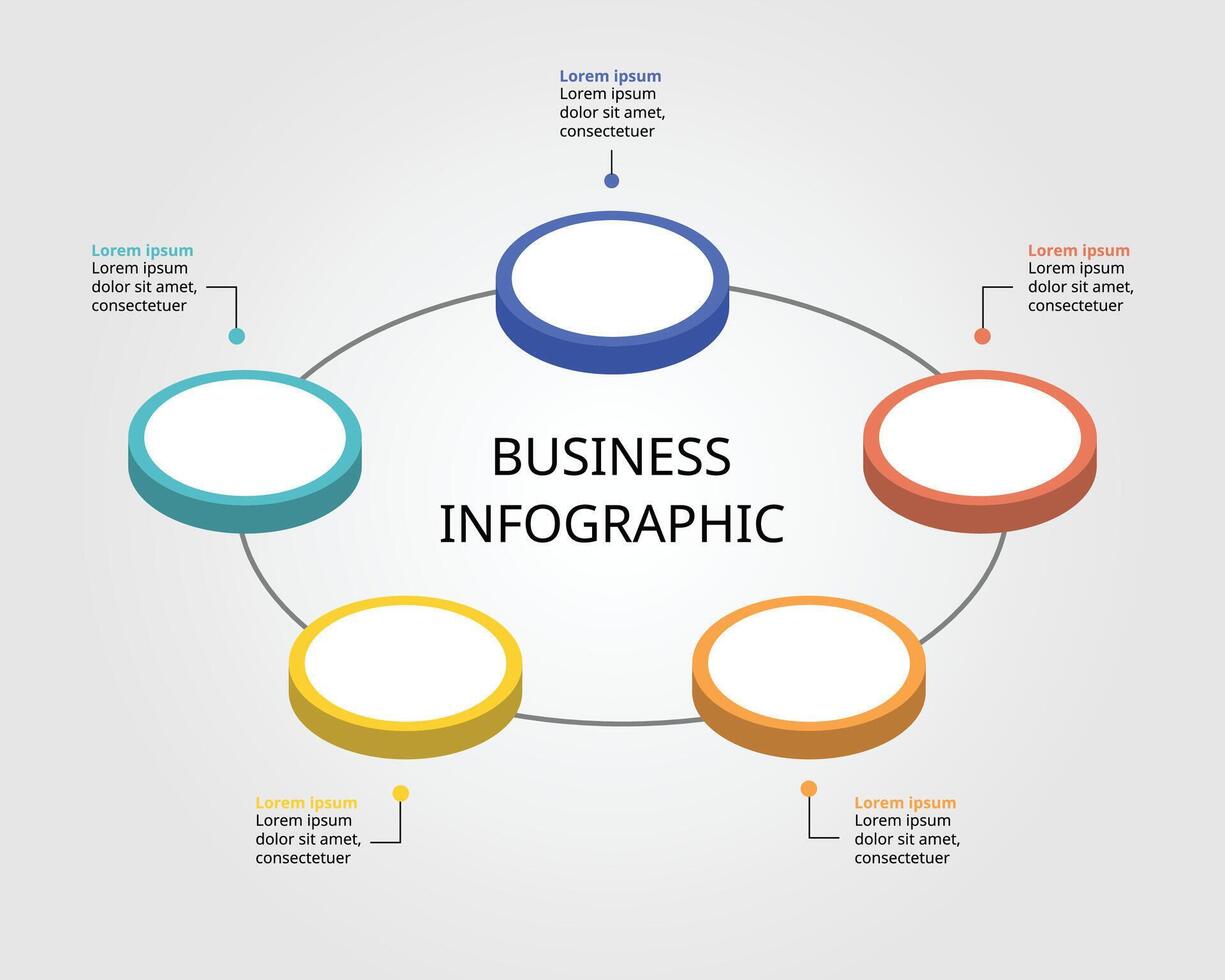 Lorem ipsum
Lorem ipsum dolor sit amet, consectetuer

Lorem ipsum
Lorem ipsum dolor sit amet, consectetuer

Lorem ipsum
Lorem ipsum dolor sit amet, consectetuer

BUSINESS INFOGRAPHIC

Lorem ipsum
Lorem ipsum dolor sit amet, consectetuer

Lorem ipsum
Lorem ipsum dolor sit amet, consectetuer