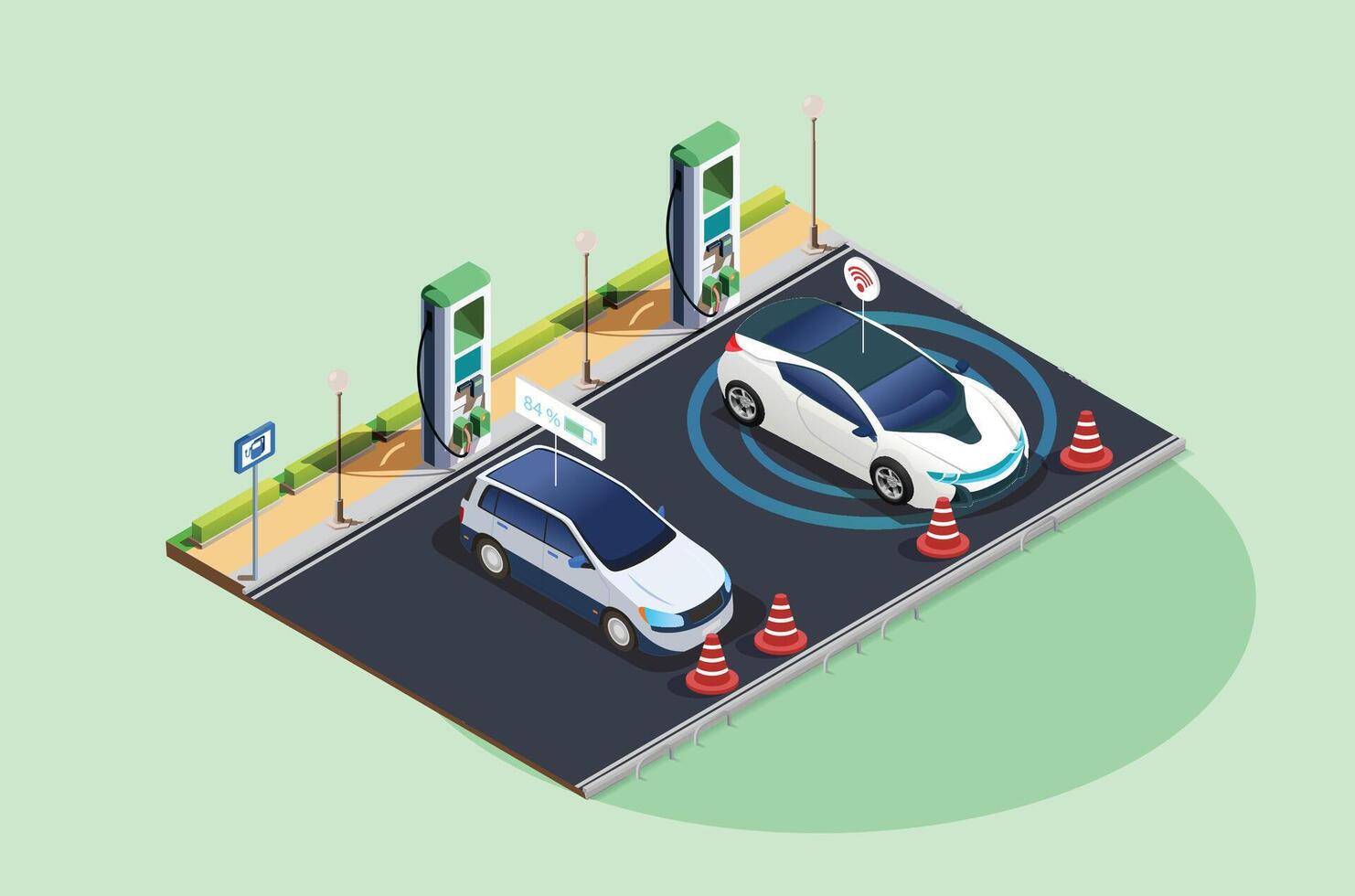 84 %