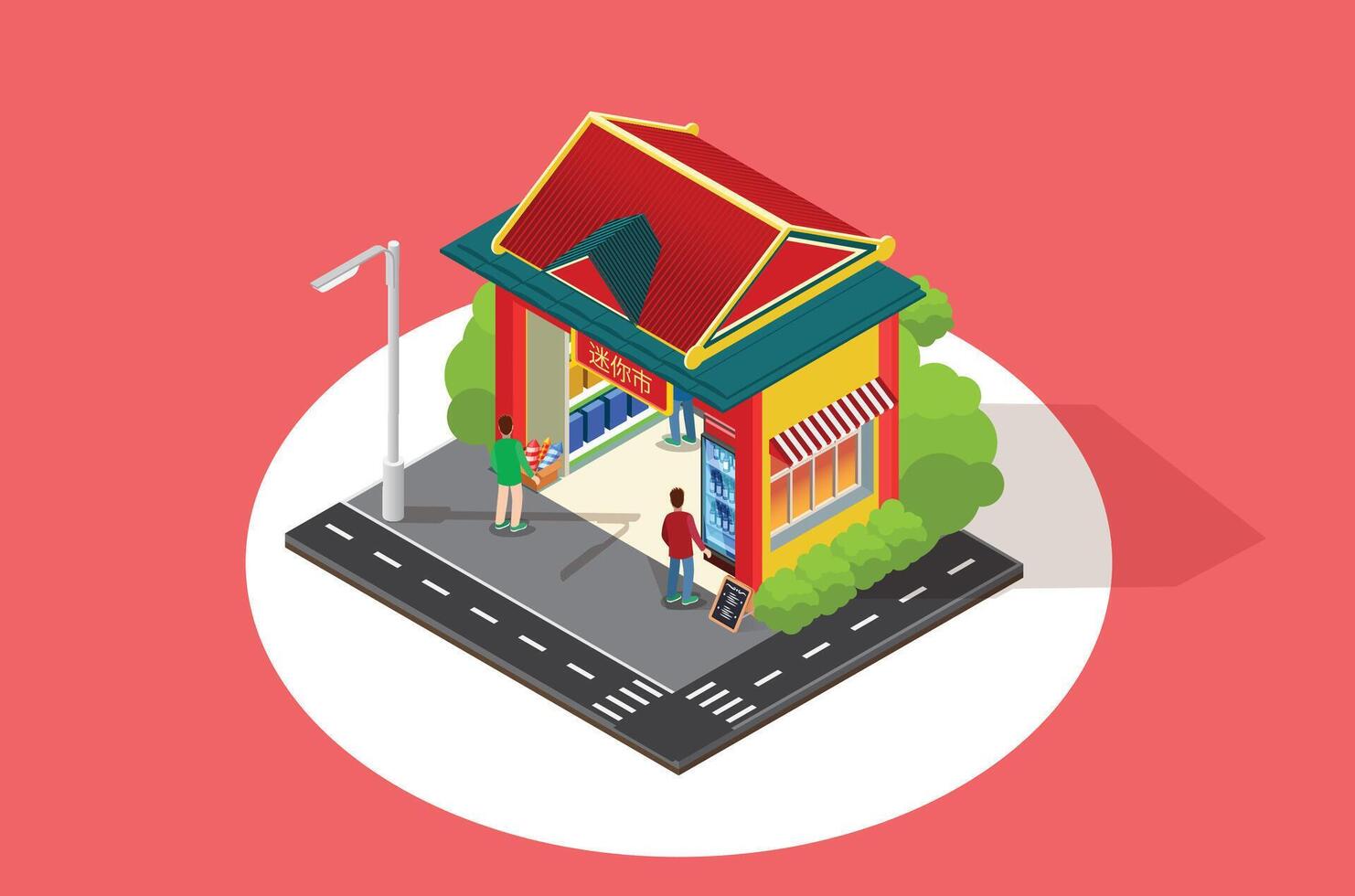 迷你市