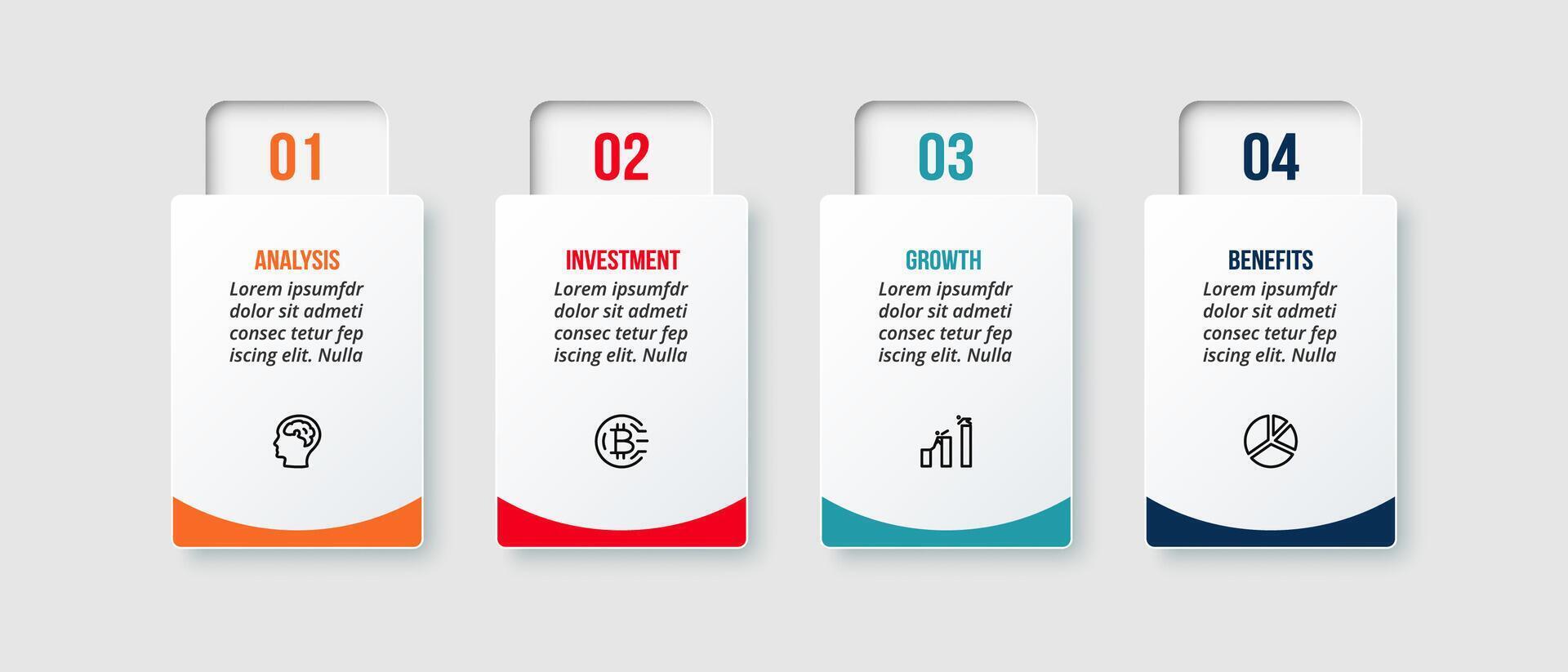 01

ANALYSIS

Lorem ipsumfdr dolor sit admeti consec tetur fep iscing elit. Nulla

02

INVESTMENT

Lorem ipsumfdr dolor sit admeti consec tetur fep iscing elit. Nulla

03

GROWTH

Lorem ipsumfdr dolor sit admeti consec tetur fep iscing elit. Nulla

04

BENEFITS

Lorem ipsumfdr dolor sit admeti consec tetur fep iscing elit. Nulla