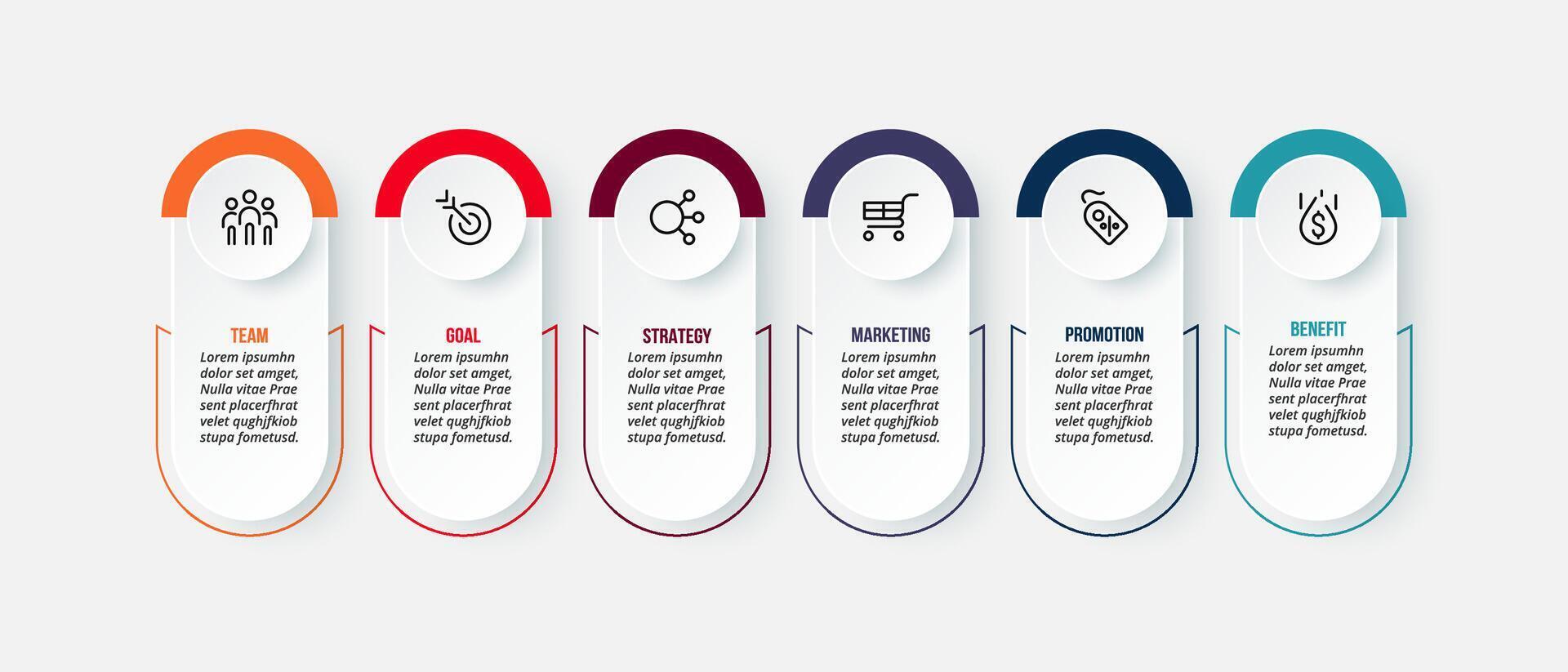 TEAM
Lorem ipsumhn dolor set amget, Nulla vitae Prae sent placerfhrat velet qughjfkiob stupa fometusd.

GOAL
Lorem ipsumhn dolor set amget, Nulla vitae Prae sent placerfhrat velet qughjfkiob stupa fometusd.

STRATEGY
Lorem ipsumhn dolor set amget, Nulla vitae Prae sent placerfhrat velet qughjfkiob stupa fometusd.

MARKETING
Lorem ipsumhn dolor set amget, Nulla vitae Prae sent placerfhrat velet qughjfkiob stupa fometusd.

PROMOTION
Lorem ipsumhn dolor set amget, Nulla vitae Prae sent placerfhrat velet qughjfkiob stupa fometusd.

BENEFIT
Lorem ipsumhn dolor set amget, Nulla vitae Prae sent placerfhrat velet qughjfkiob stupa fometusd.