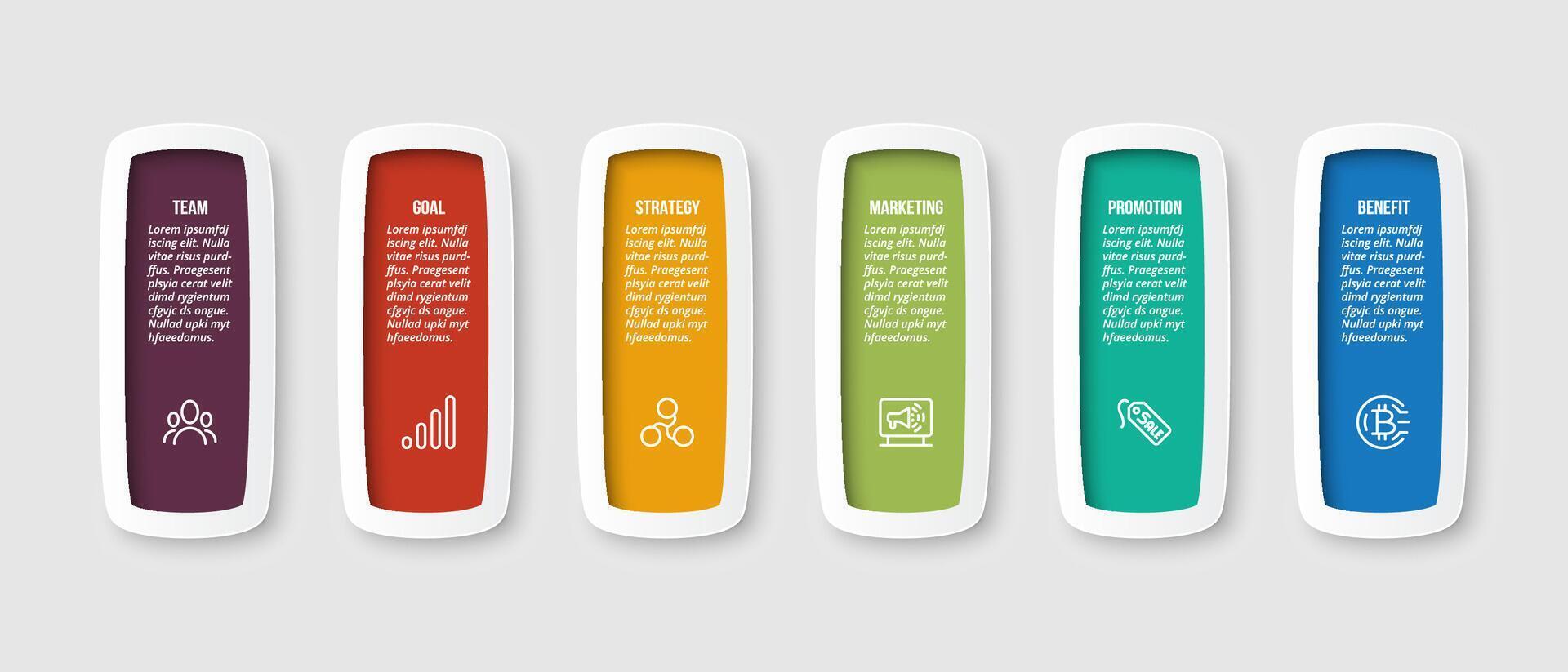 TEAM

Lorem ipsumfdj iscing elit. Nulla vitae risus purdffus. Praegesent plsyia cerat velit dimd rygientum cfgvjc ds ongue. Nullad upki myt hfaeedomus.

GOAL

Lorem ipsumfdj iscing elit. Nulla vitae risus purdffus. Praegesent plsyia cerat velit dimd rygientum cfgvjc ds ongue. Nullad upki myt hfaeedomus.

STRATEGY

Lorem ipsumfdj iscing elit. Nulla vitae risus purdffus. Praegesent plsyia cerat velit dimd rygientum cfgvjc ds ongue. Nullad upki myt hfaeedomus.

MARKETING

Lorem ipsumfdj iscing elit. Nulla vitae risus purdffus. Praegesent plsyia cerat velit dimd rygientum cfgvjc ds ongue. Nullad upki myt hfaeedomus.

PROMOTION

Lorem ipsumfdj iscing elit. Nulla vitae risus purdffus. Praegesent plsyia cerat velit dimd rygientum cfgvjc ds ongue. Nullad upki myt hfaeedomus.

SALE

BENEFIT

Lorem ipsumfdj iscing elit. Nulla vitae risus purdffus. Praegesent plsyia cerat velit dimd rygientum cfgvjc ds ongue. Nullad upki myt hfaeedomus.