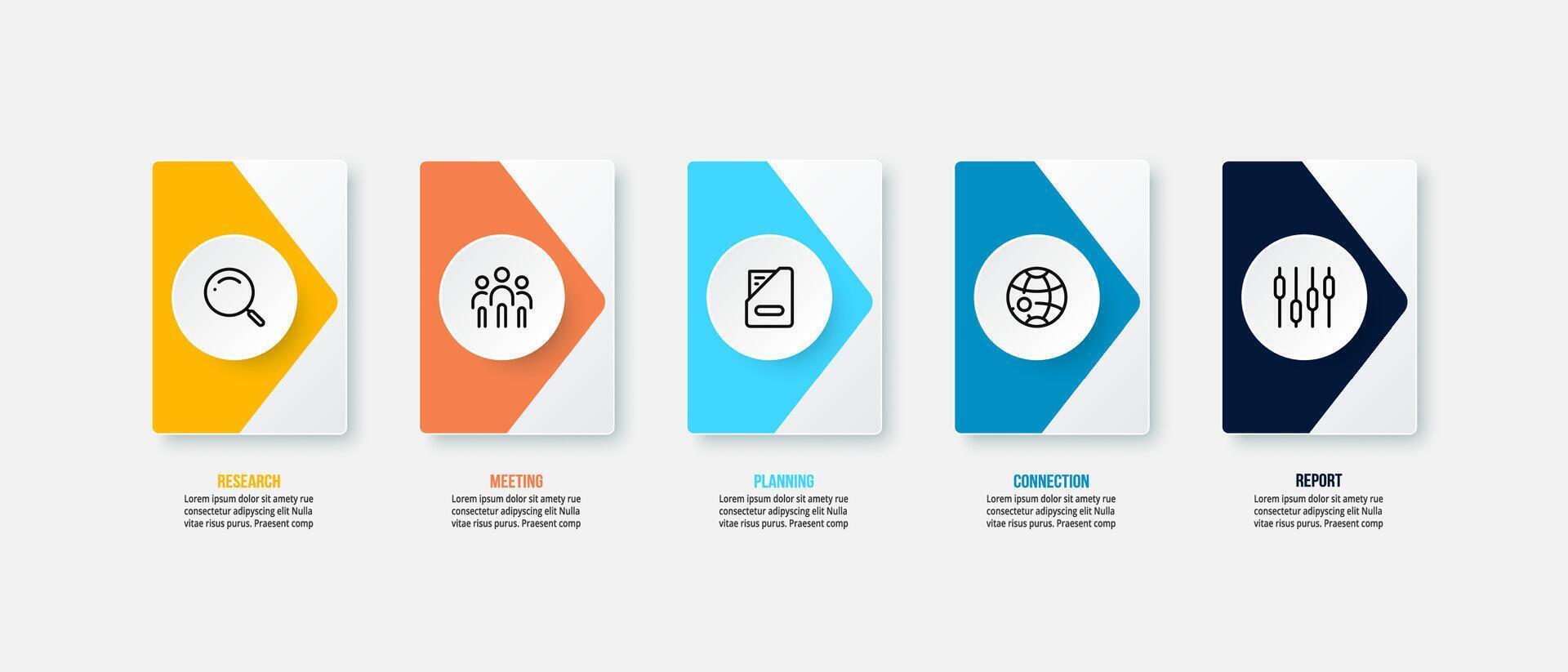 RESEARCH
Lorem ipsum dolor sit amety rue consectetur adipyscing elit Nulla vitae risus purus. Praesent comp

MEETING
Lorem ipsum dolor sit amety rue consectetur adipyscing elit Nulla vitae risus purus. Praesent comp

PLANNING
Lorem ipsum dolor sit amety rue consectetur adipyscing elit Nulla vitae risus purus. Praesent comp

CONNECTION
Lorem ipsum dolor sit amety rue consectetur adipyscing elit Nulla vitae risus purus. Praesent comp

REPORT
Lorem ipsum dolor sit amety rue consectetur adipyscing elit Nulla vitae risus purus. Praesent comp