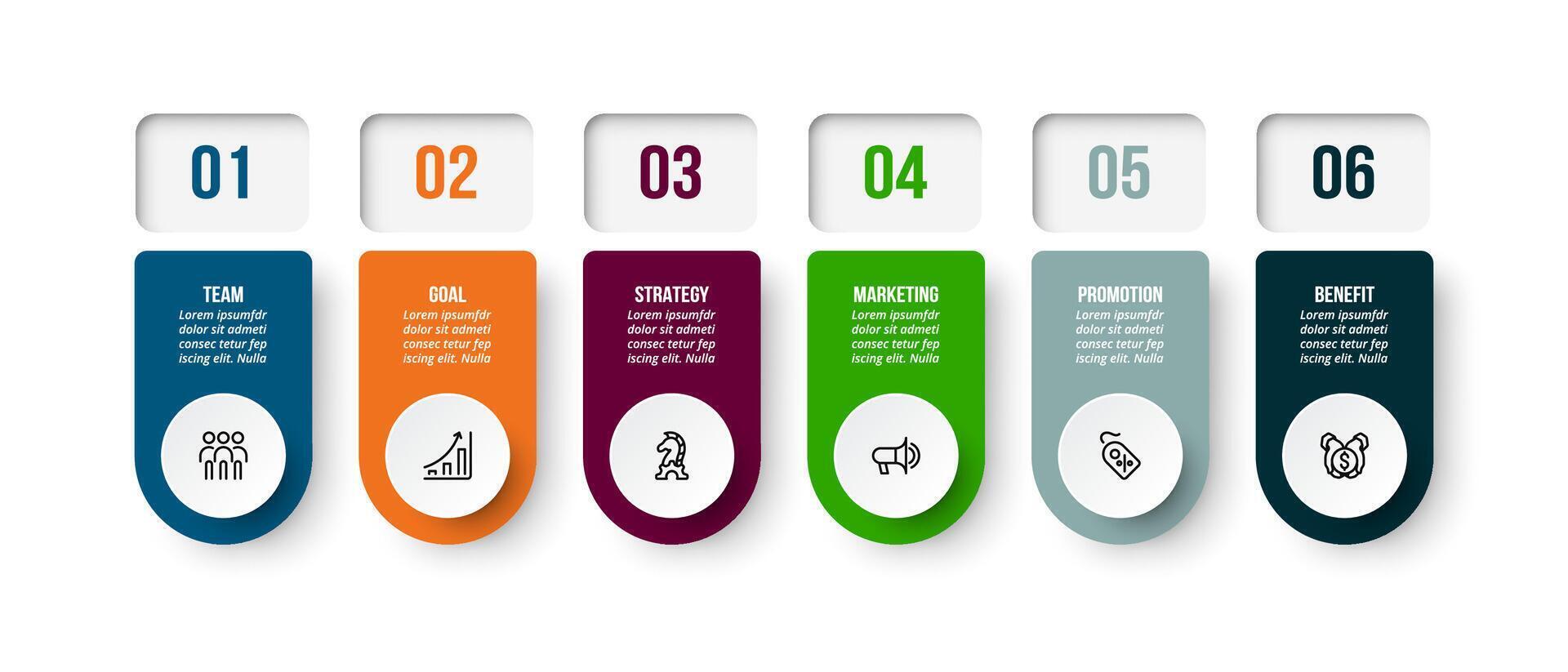 01

TEAM
Lorem ipsumfdr dolor sit admeti consec tetur fep iscing elit. Nulla

02

GOAL
Lorem ipsumfdr dolor sit admeti consec tetur fep iscing elit. Nulla

03

STRATEGY
Lorem ipsumfdr dolor sit admeti consec tetur fep iscing elit. Nulla

04

MARKETING
Lorem ipsumfdr dolor sit admeti consec tetur fep iscing elit. Nulla

05

PROMOTION
Lorem ipsumfdr dolor sit admeti consec tetur fep iscing elit. Nulla

06

BENEFIT
Lorem ipsumfdr dolor sit admeti consec tetur fep iscing elit. Nulla