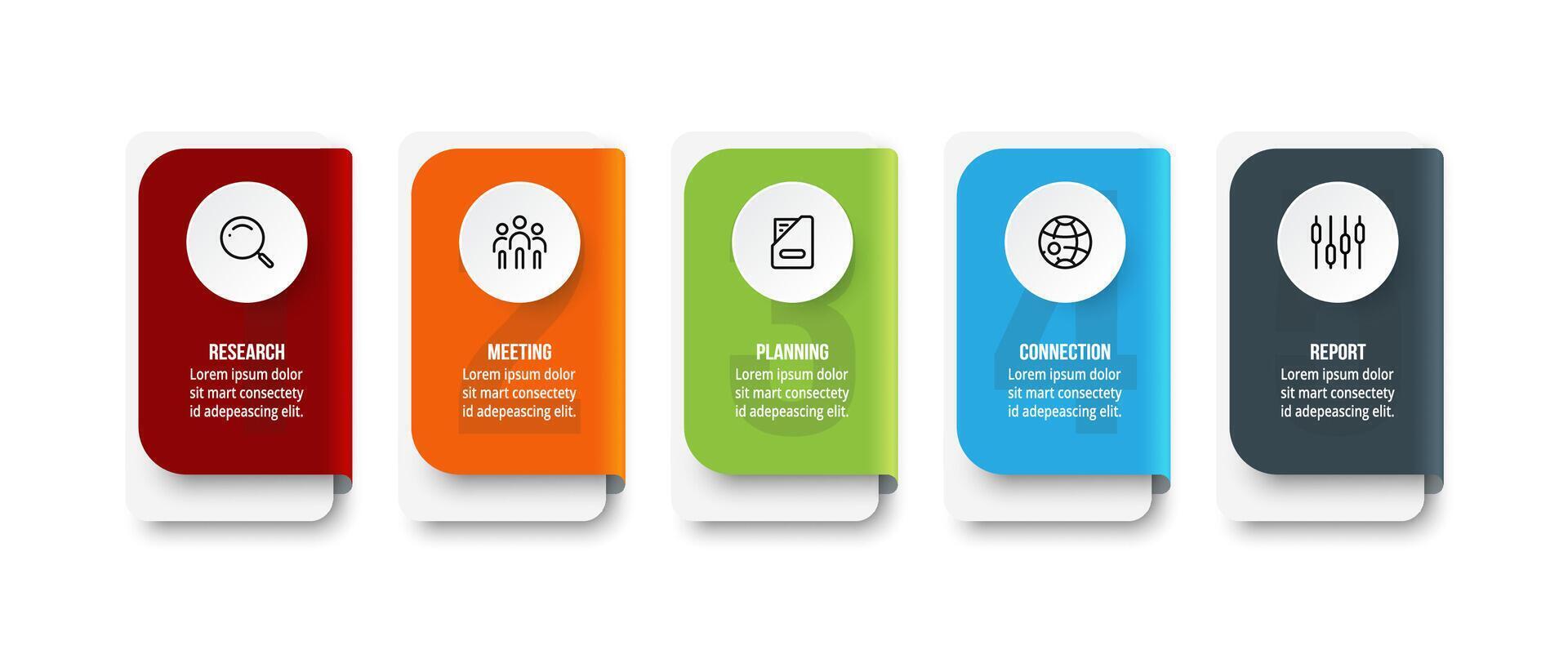 1
RESEARCH
Lorem ipsum dolor sit mart consectety id adepeascing elit.

2
MEETING
Lorem ipsum dolor sit mart consectety id adepeascing elit.

3
PLANNING
Lorem ipsum dolor sit mart consectety id adepeascing elit.

4
CONNECTION
Lorem ipsum dolor sit mart consectety id adepeascing elit.

5
REPORT
Lorem ipsum dolor sit mart consectety id adepeascing elit.