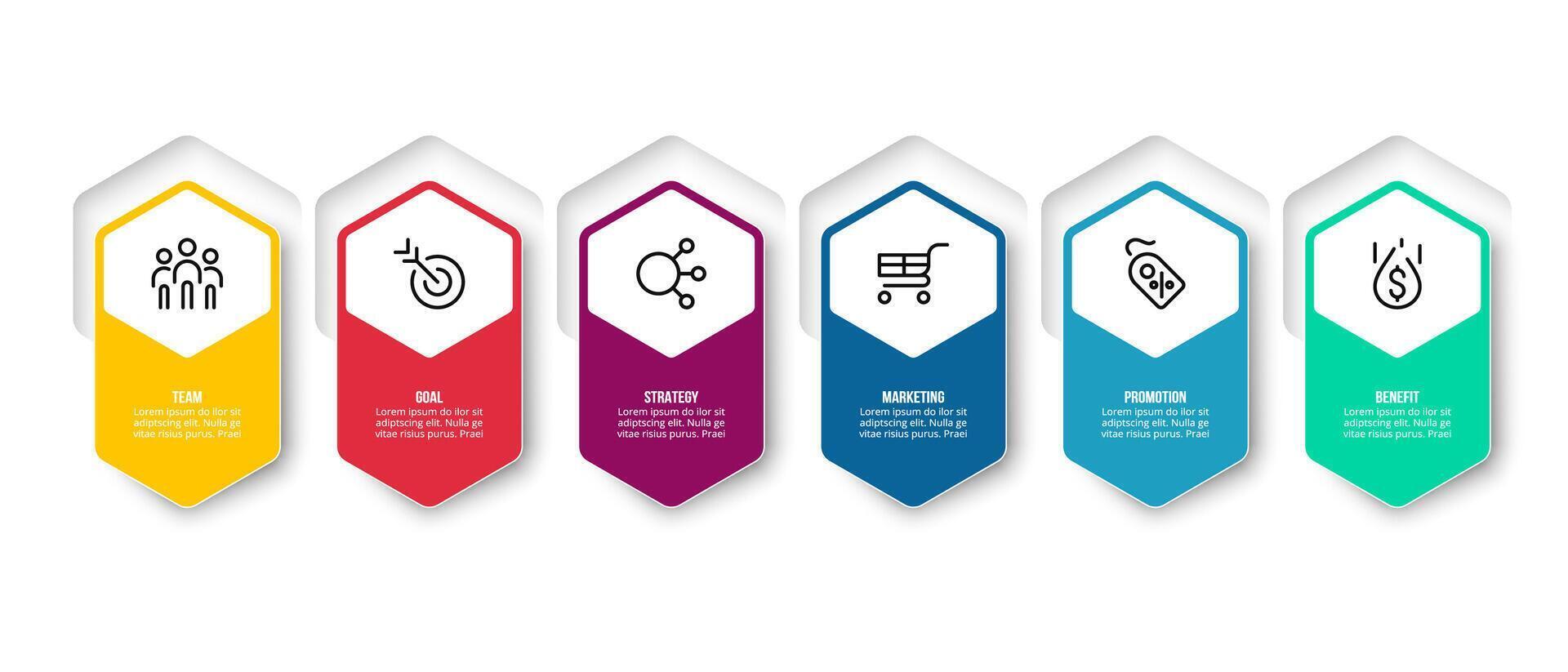 TEAM
Lorem ipsum do ilor sit adiptscing elit. Nulla ge vitae risius purus. Praei

GOAL
Lorem ipsum do ilor sit adiptscing elit. Nulla ge vitae risius purus. Praei

STRATEGY
Lorem ipsum do ilor sit adiptscing elit. Nulla ge vitae risius purus. Praei

MARKETING
Lorem ipsum do ilor sit adiptscing elit. Nulla ge vitae risius purus. Praei

PROMOTION
Lorem ipsum do ilor sit adiptscing elit. Nulla ge vitae risius purus. Praei

BENEFIT
Lorem ipsum do ilor sit adiptscing elit. Nulla ge vitae risius purus. Praei