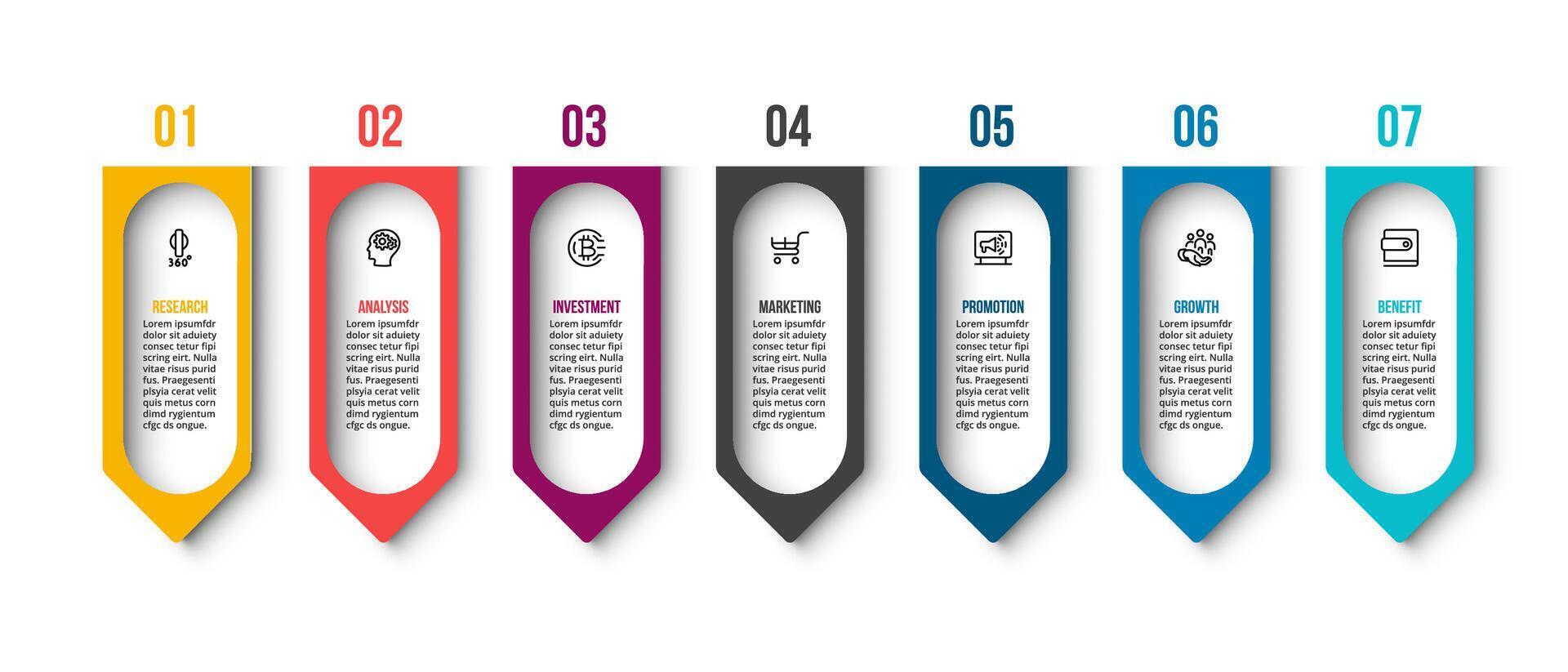 01

360°

RESEARCH

Lorem ipsumfdr dolor sit aduiety consec tetur fipi scring eirt. Nulla vitae risus purid fus. Praegesenti plsyia cerat velit quis metus corn dimd rygientum cfgc ds ongue.

02

ANALYSIS

Lorem ipsumfdr dolor sit aduiety consec tetur fipi scring eirt. Nulla vitae risus purid fus. Praegesenti plsyia cerat velit quis metus corn dimd rygientum cfgc ds ongue.

03

INVESTMENT

Lorem ipsumfdr dolor sit aduiety consec tetur fipi scring eirt. Nulla vitae risus purid fus. Praegesenti plsyia cerat velit quis metus corn dimd rygientum cfgc ds ongue.

04

MARKETING

Lorem ipsumfdr dolor sit aduiety consec tetur fipi scring eirt. Nulla vitae risus purid fus. Praegesenti plsyia cerat velit quis metus corn dimd rygientum cfgc ds ongue.

05

PROMOTION

Lorem ipsumfdr dolor sit aduiety consec tetur fipi scring eirt. Nulla vitae risus purid fus. Praegesenti plsyia cerat velit quis metus corn dimd rygientum cfgc ds ongue.

06

GROWTH

Lorem ipsumfdr dolor sit aduiety consec tetur fipi scring eirt. Nulla vitae risus purid fus. Praegesenti plsyia cerat velit quis metus corn dimd rygientum cfgc ds ongue.

07

BENEFIT

Lorem ipsumfdr dolor sit aduiety consec tetur fipi scring eirt. Nulla vitae risus purid fus. Praegesenti plsyia cerat velit quis metus corn dimd rygientum cfgc ds ongue.