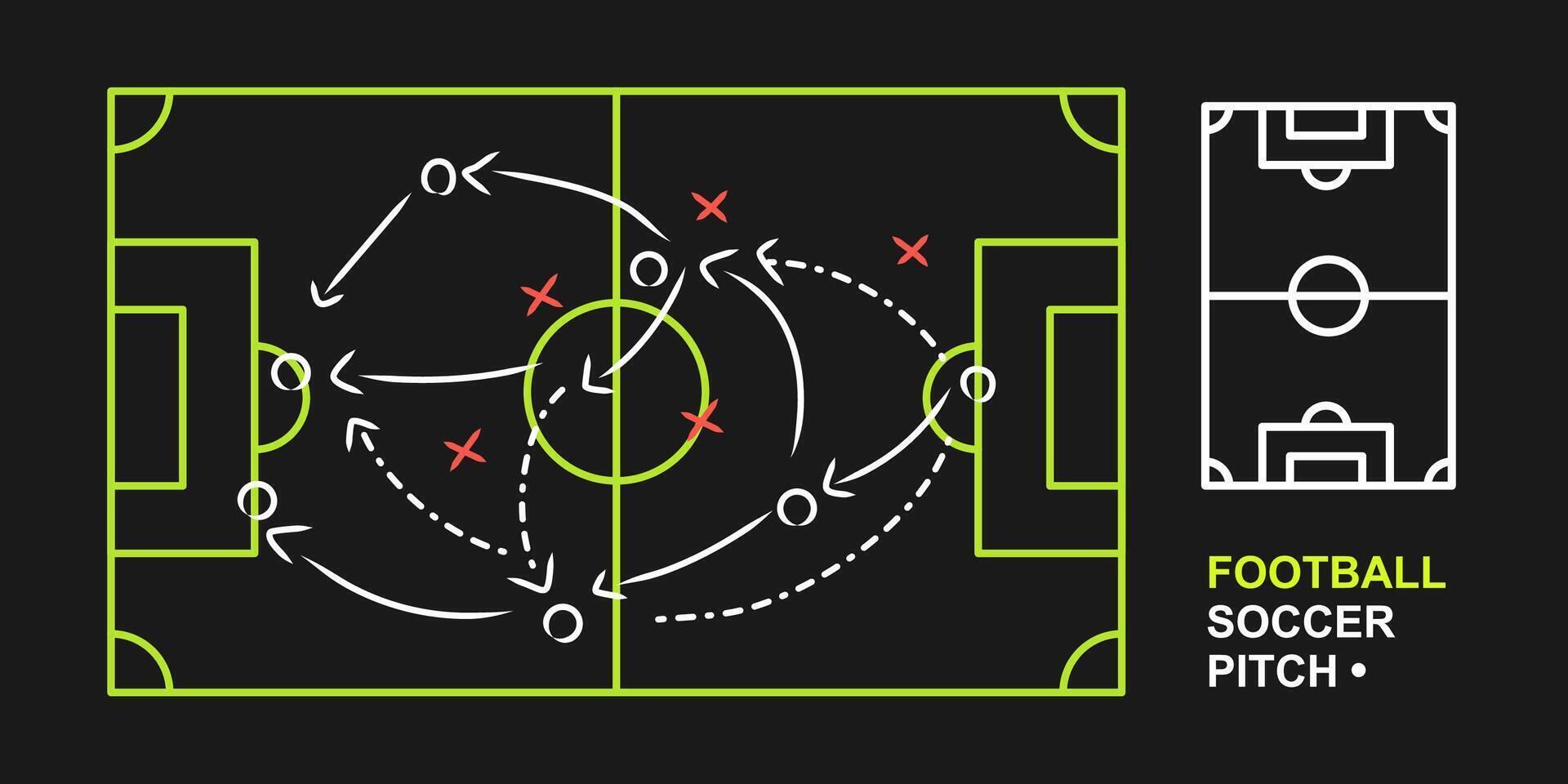 FOOTBALL
SOCCER
PITCH •