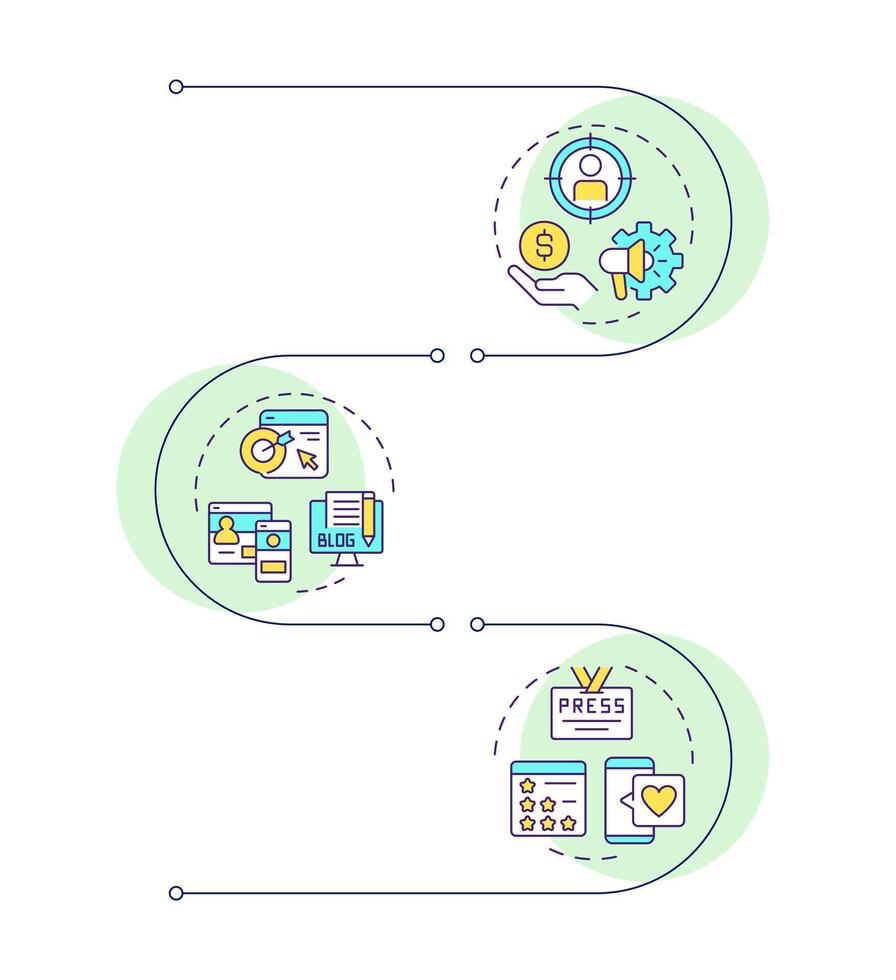 $

BLOG

PRESS