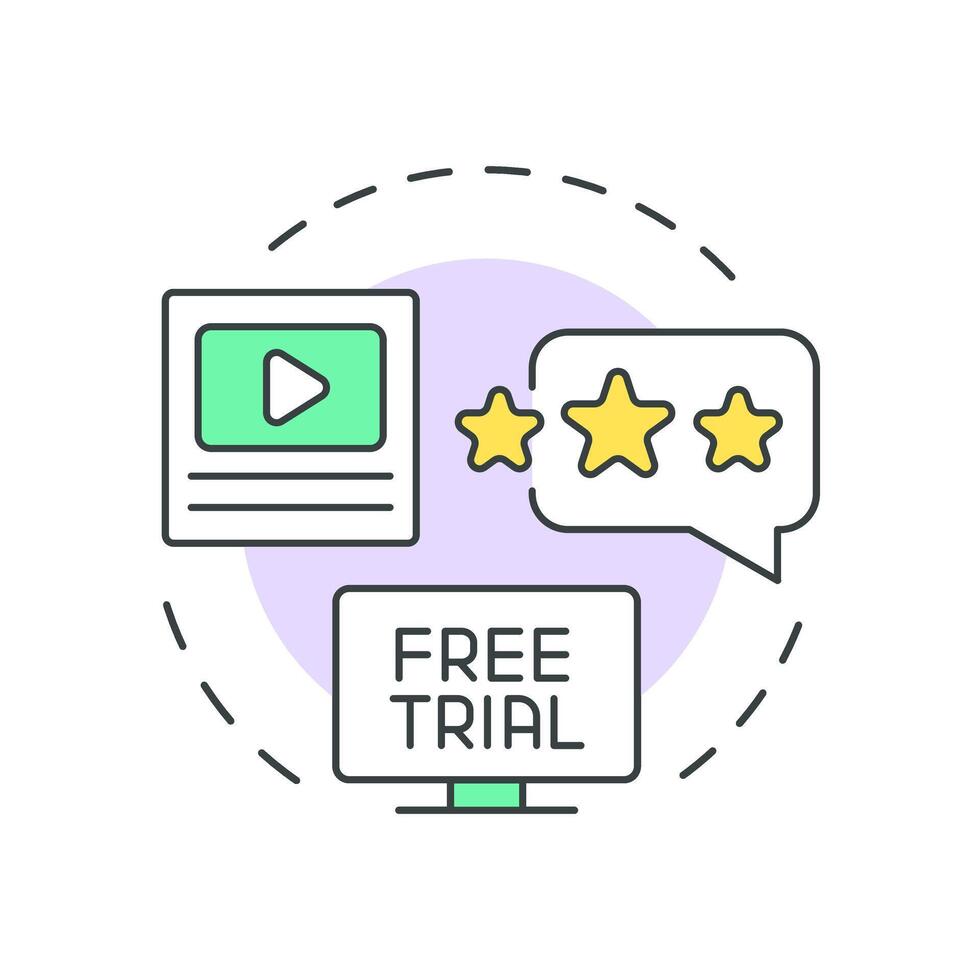 FREE
TRIAL