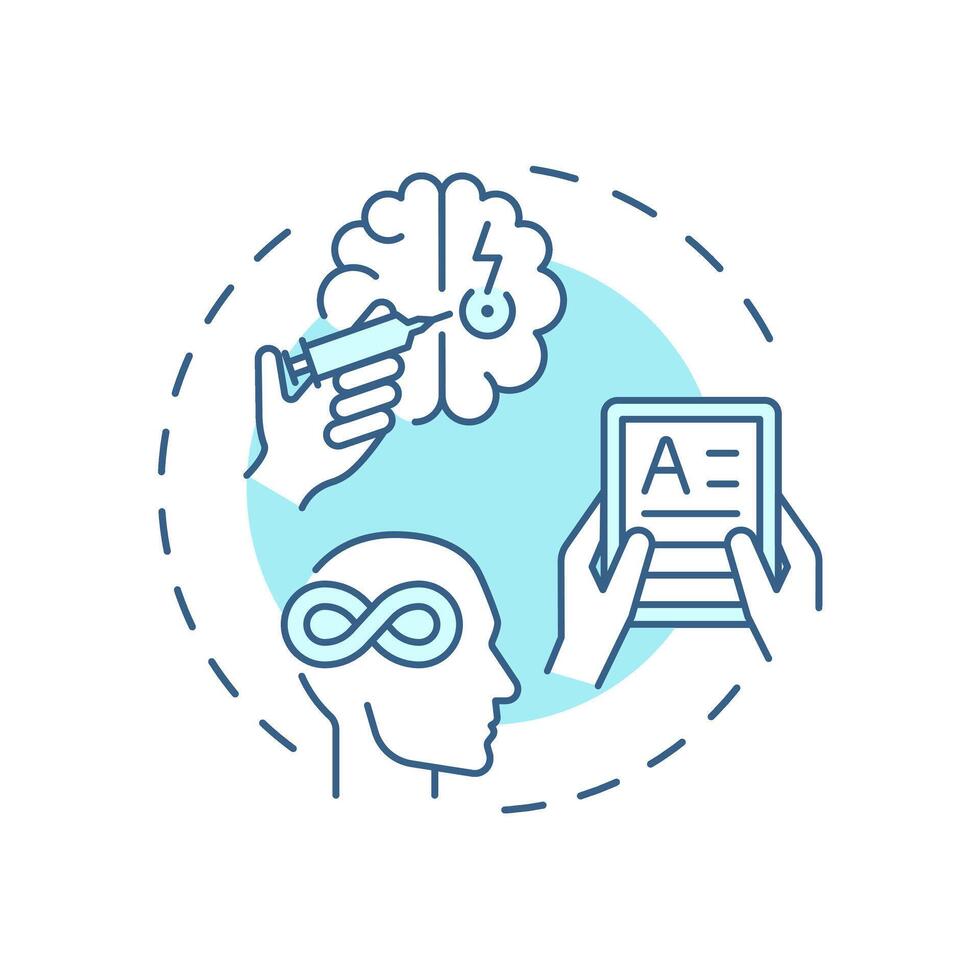 A