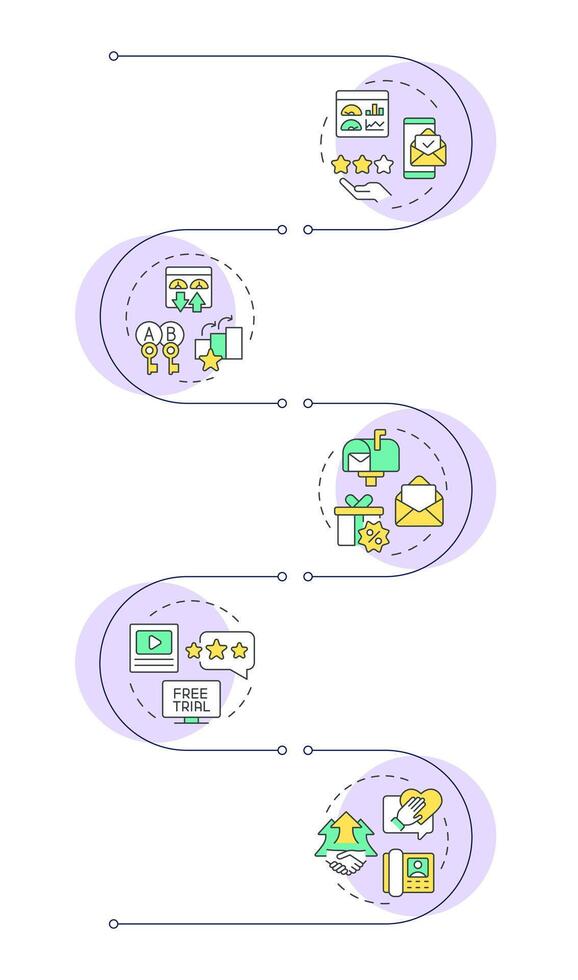 A B

FREE TRIAL