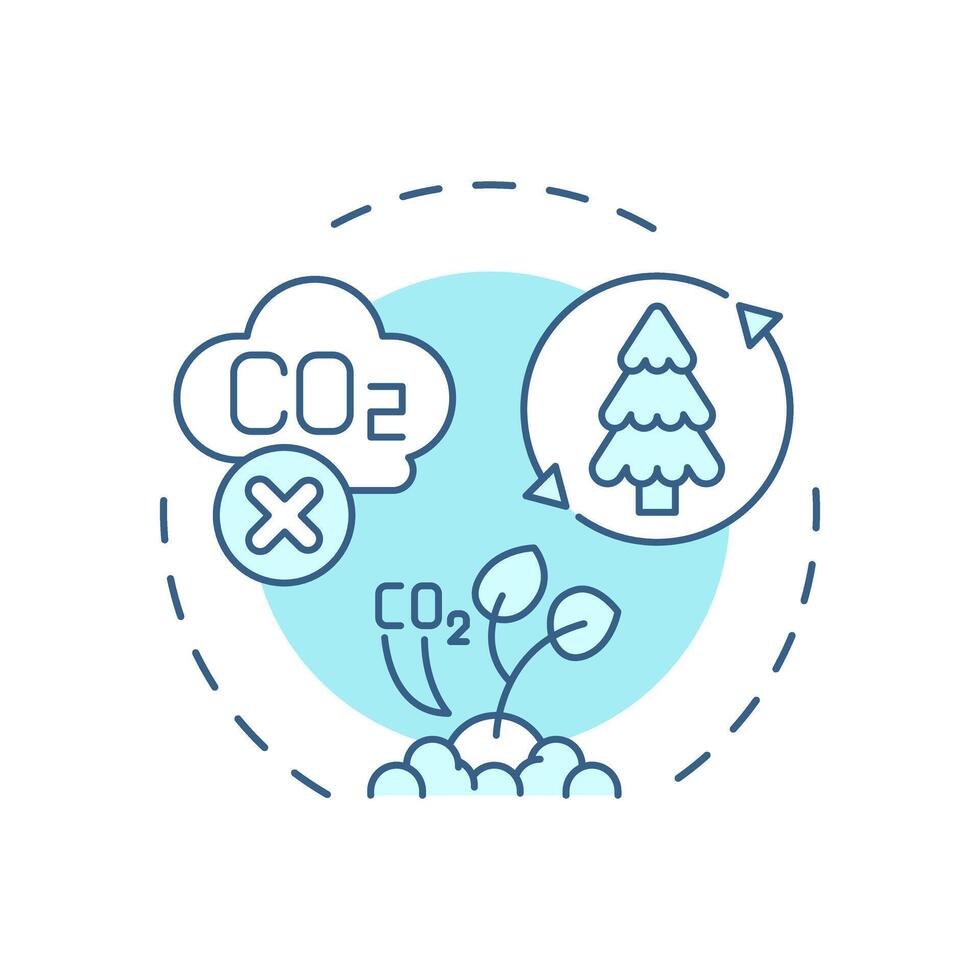 $CO_2$

$CO_2$