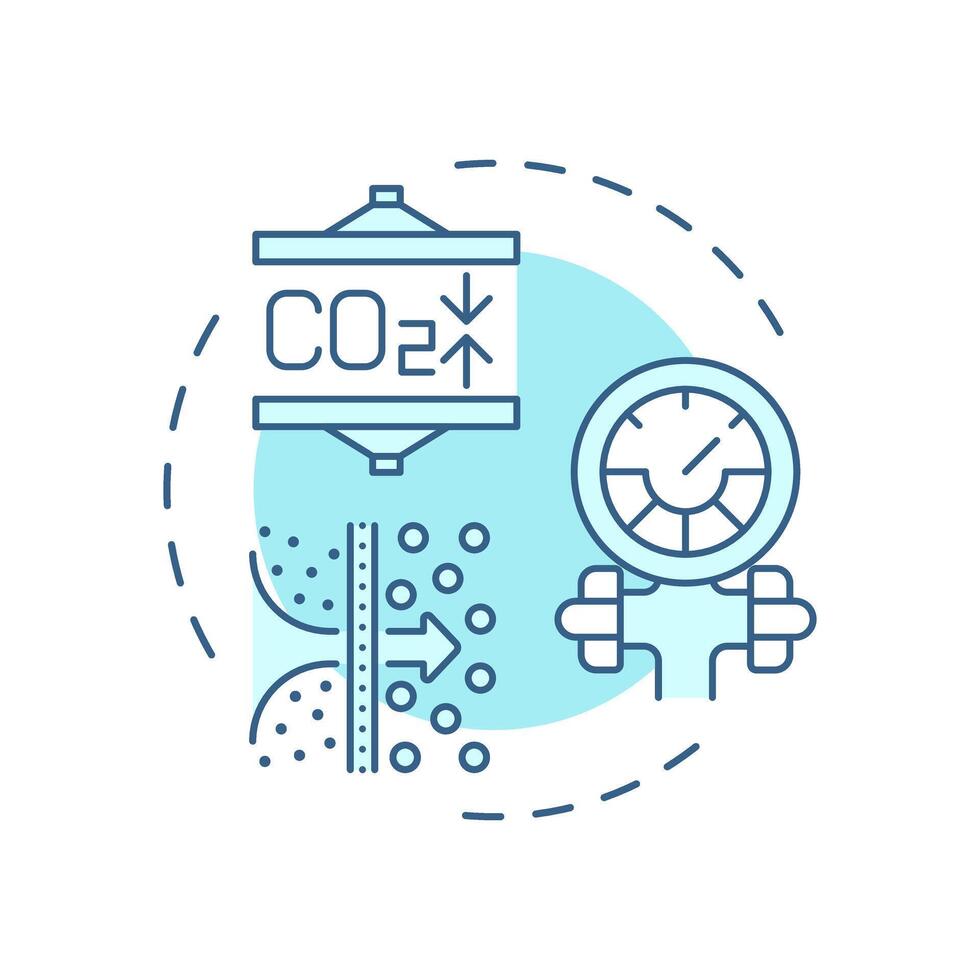 $CO_2$